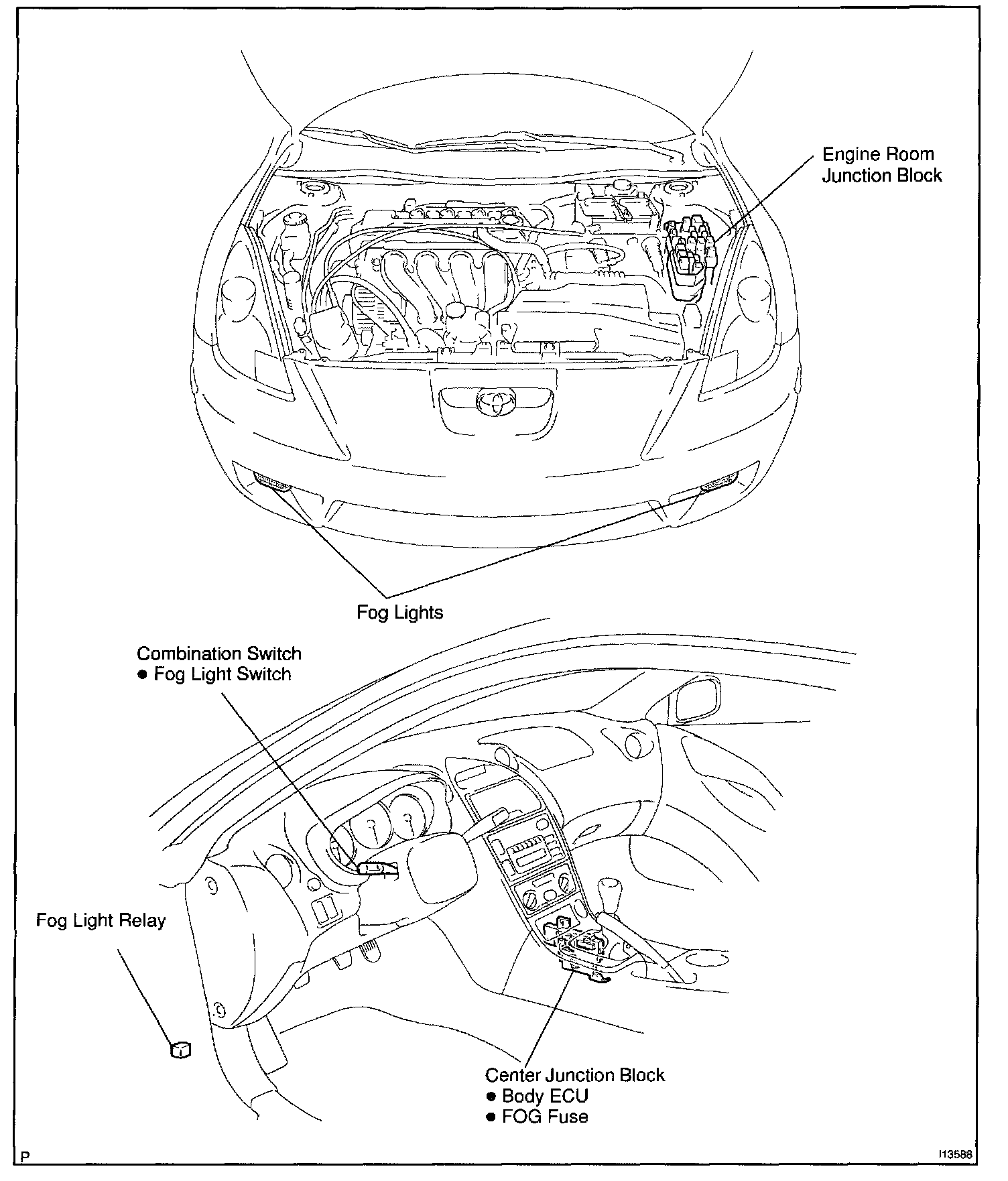 Engine Room
Junction Block

Fog Lights

Combination Switch
● Fog Light Switch

Fog Light Relay

Center Junction Block
● Body ECU
● FOG Fuse

P

I13588