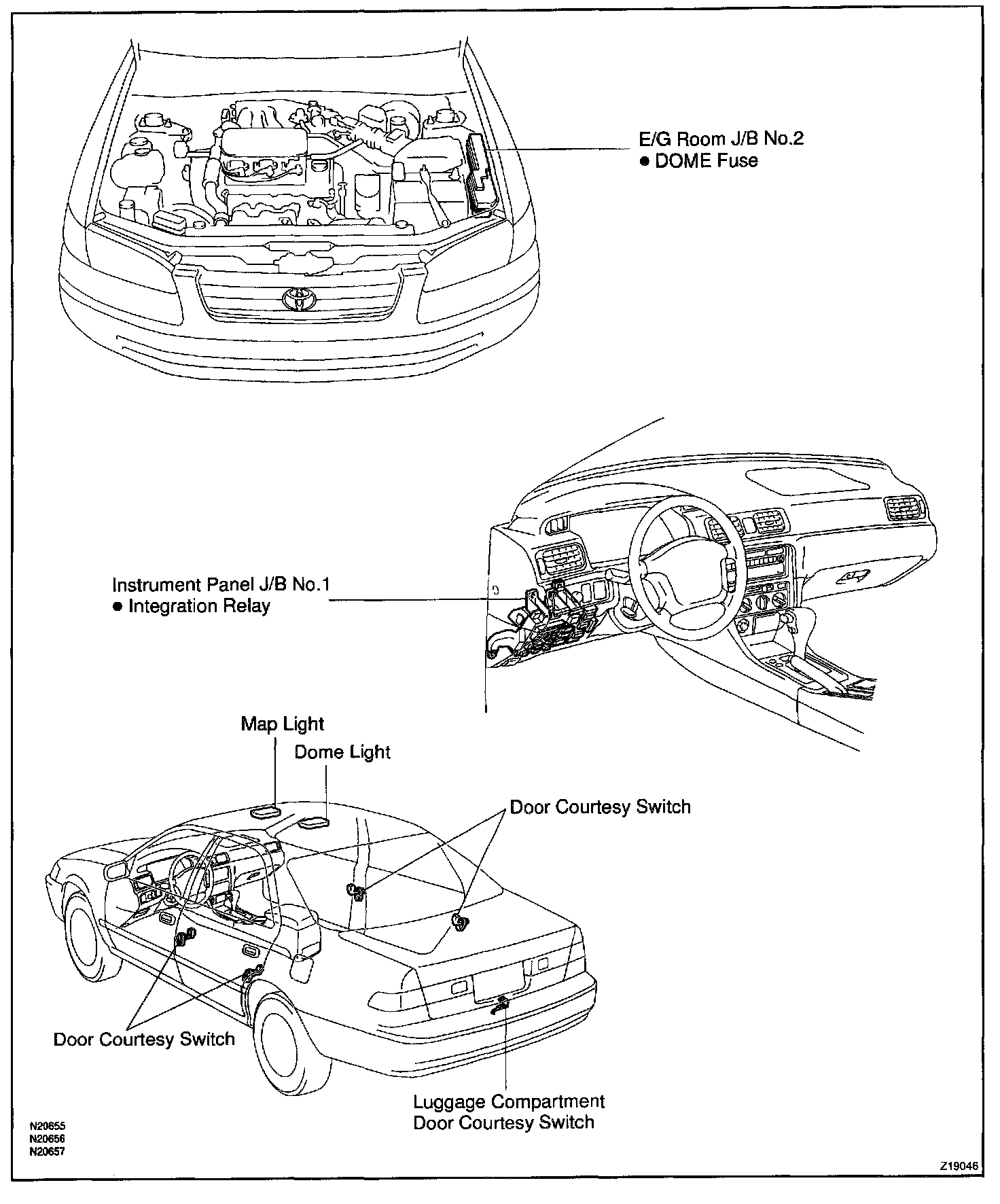 E/G Room J/B No.2
● DOME Fuse

Instrument Panel J/B No.1
● Integration Relay

Map Light

Dome Light

Door Courtesy Switch

Door Courtesy Switch

Luggage Compartment
Door Courtesy Switch

N20655
N20656
N20657

Z19046