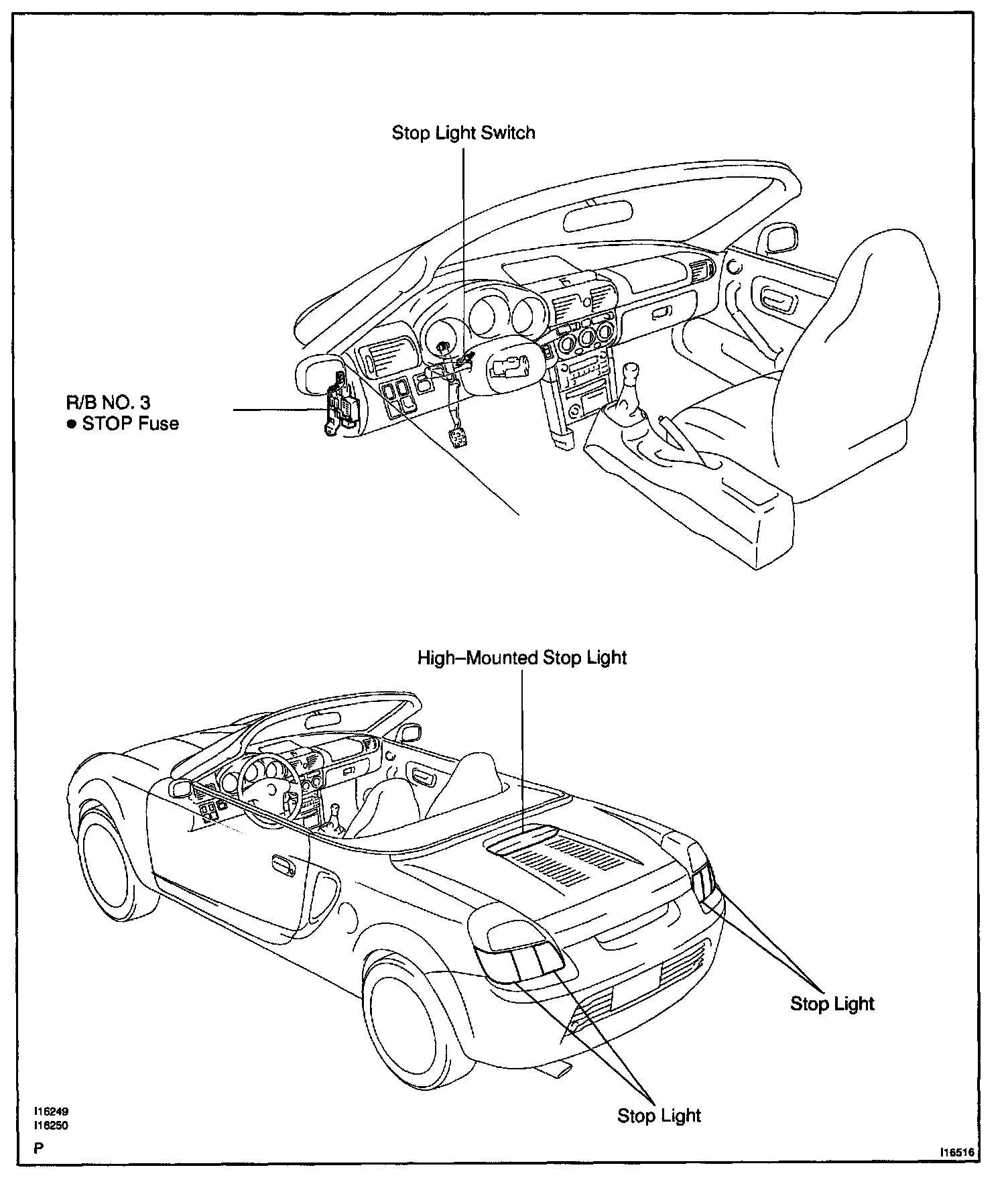 Stop Light Switch

R/B NO. 3
● STOP Fuse

High–Mounted Stop Light

Stop Light

Stop Light

I16249
I16250

P

I16516