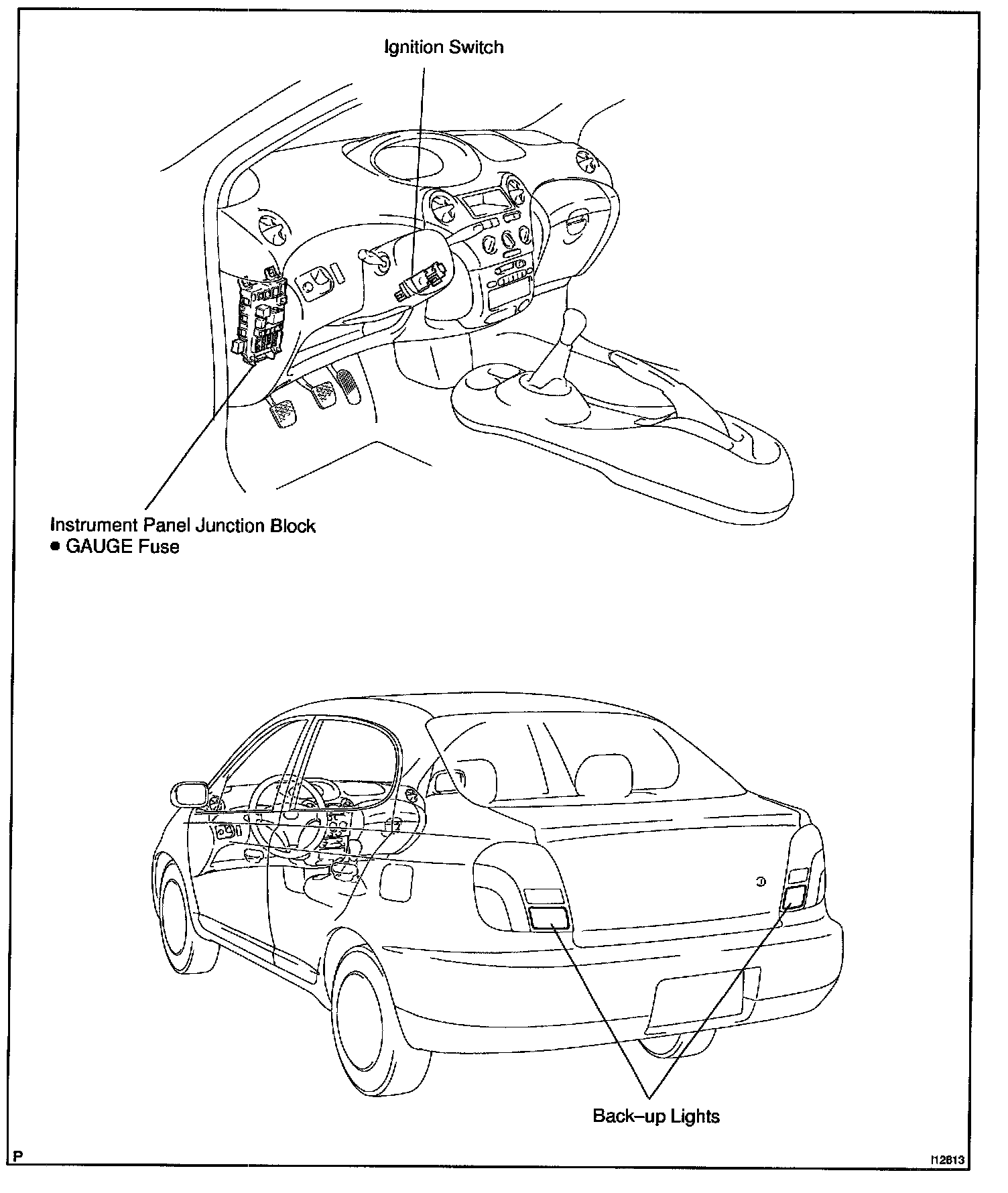 Ignition Switch

Instrument Panel Junction Block
● GAUGE Fuse

Back–up Lights

P

I12813