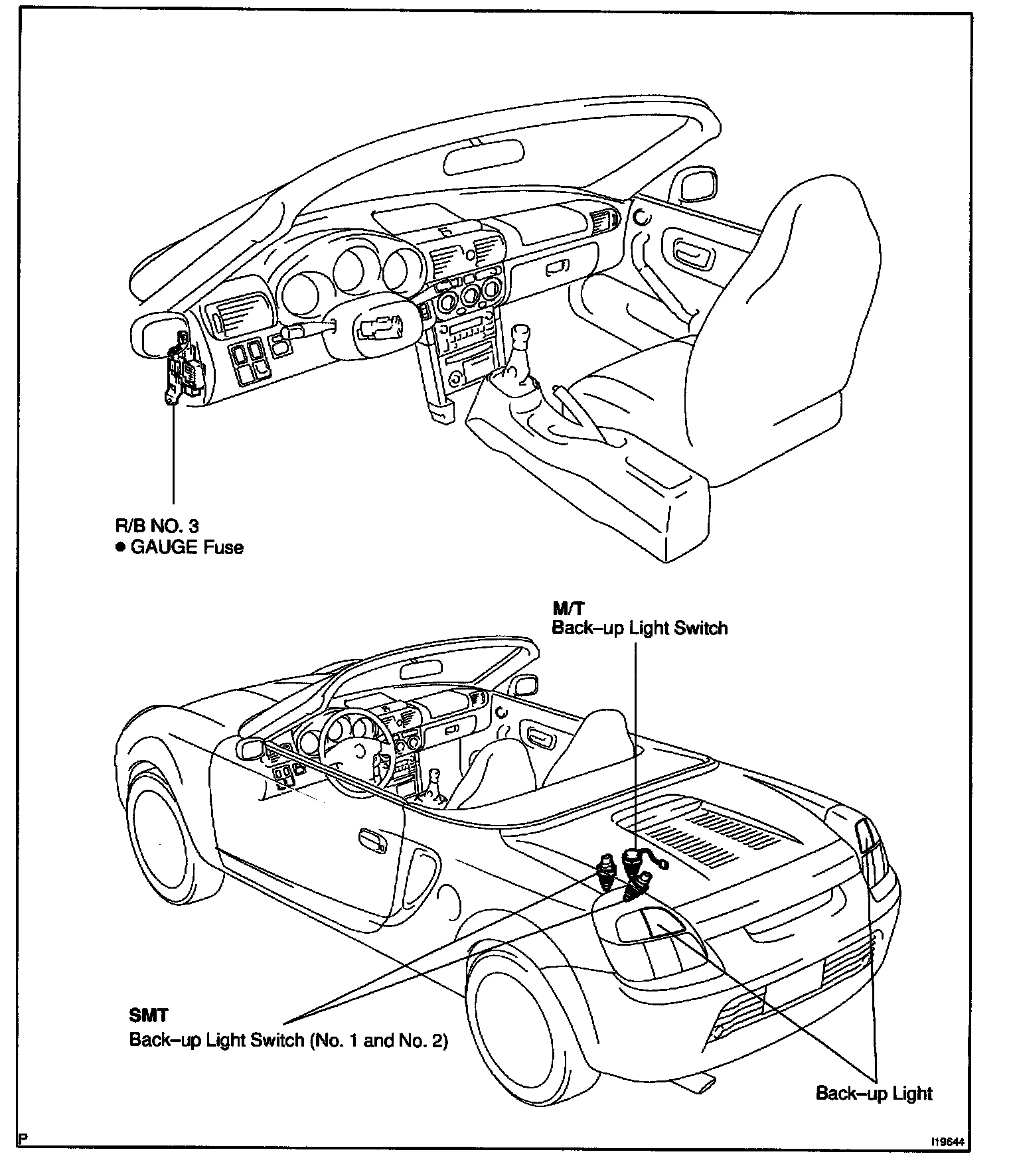 R/B NO. 3
● GAUGE Fuse

M/T
Back–up Light Switch

SMT
Back–up Light Switch (No. 1 and No. 2)

Back–up Light

P

I19644