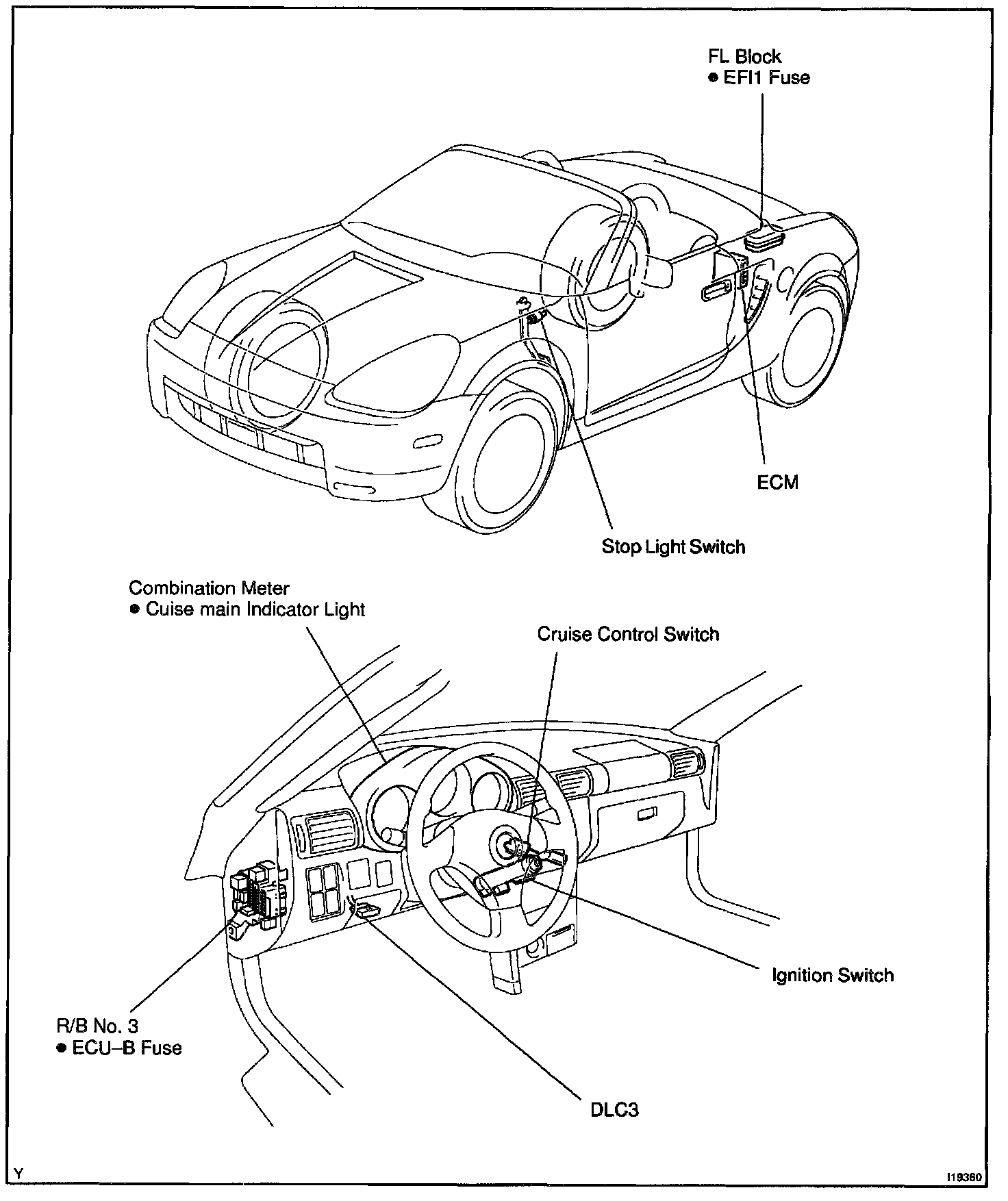 FL Block
● EFI1 Fuse

ECM

Stop Light Switch

Combination Meter
● Cuise main Indicator Light

Cruise Control Switch

Ignition Switch

R/B No. 3
● ECU–B Fuse

DLC3

Y

I19360