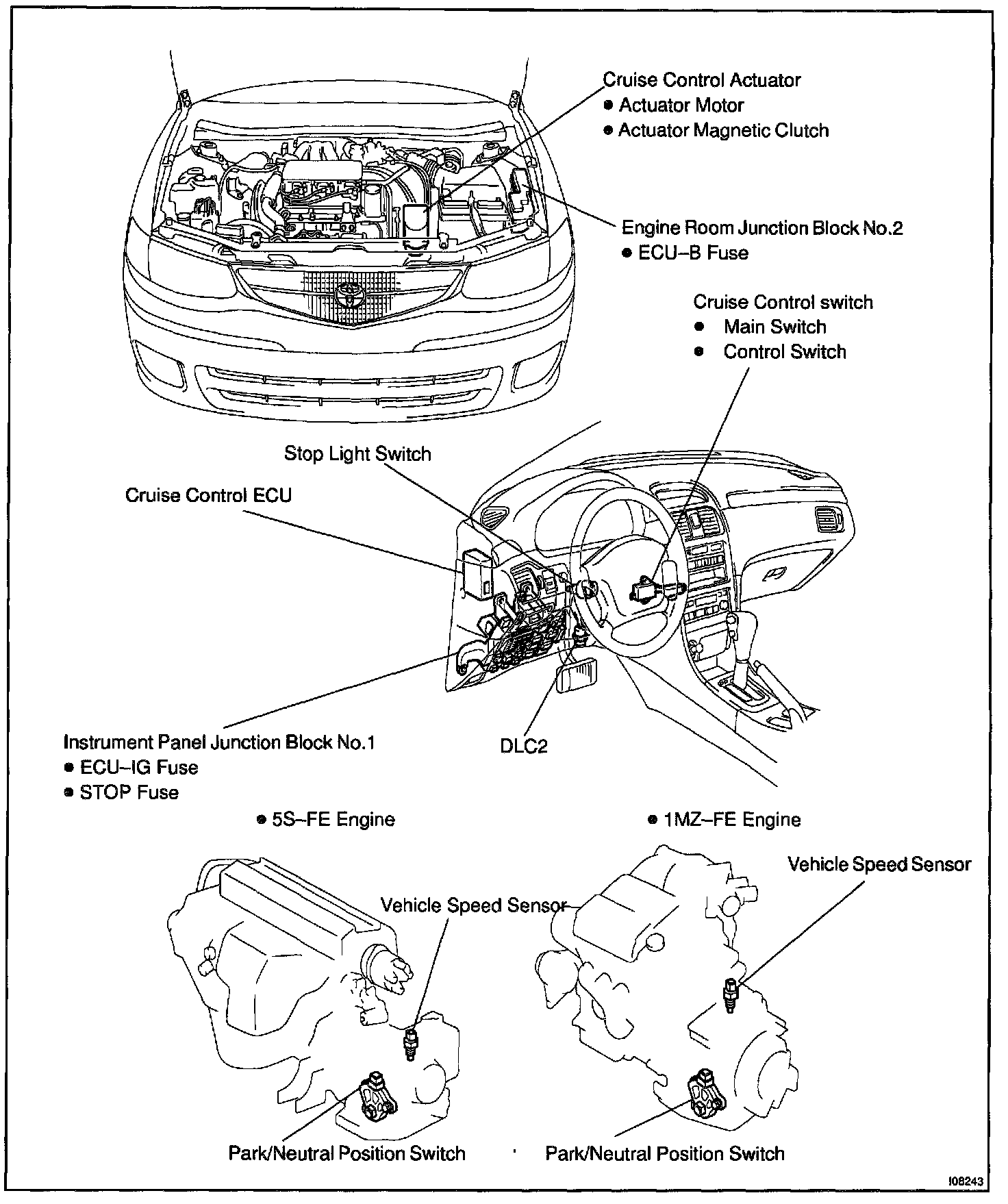 Cruise Control Actuator
● Actuator Motor
● Actuator Magnetic Clutch

Engine Room Junction Block No.2
● ECU–B Fuse

Cruise Control switch
● Main Switch
● Control Switch

Stop Light Switch

Cruise Control ECU

Instrument Panel Junction Block No.1
● ECU–IG Fuse
● STOP Fuse

DLC2

● 5S–FE Engine

● 1MZ–FE Engine

Vehicle Speed Sensor

Vehicle Speed Sensor

Park/Neutral Position Switch

Park/Neutral Position Switch

I08243