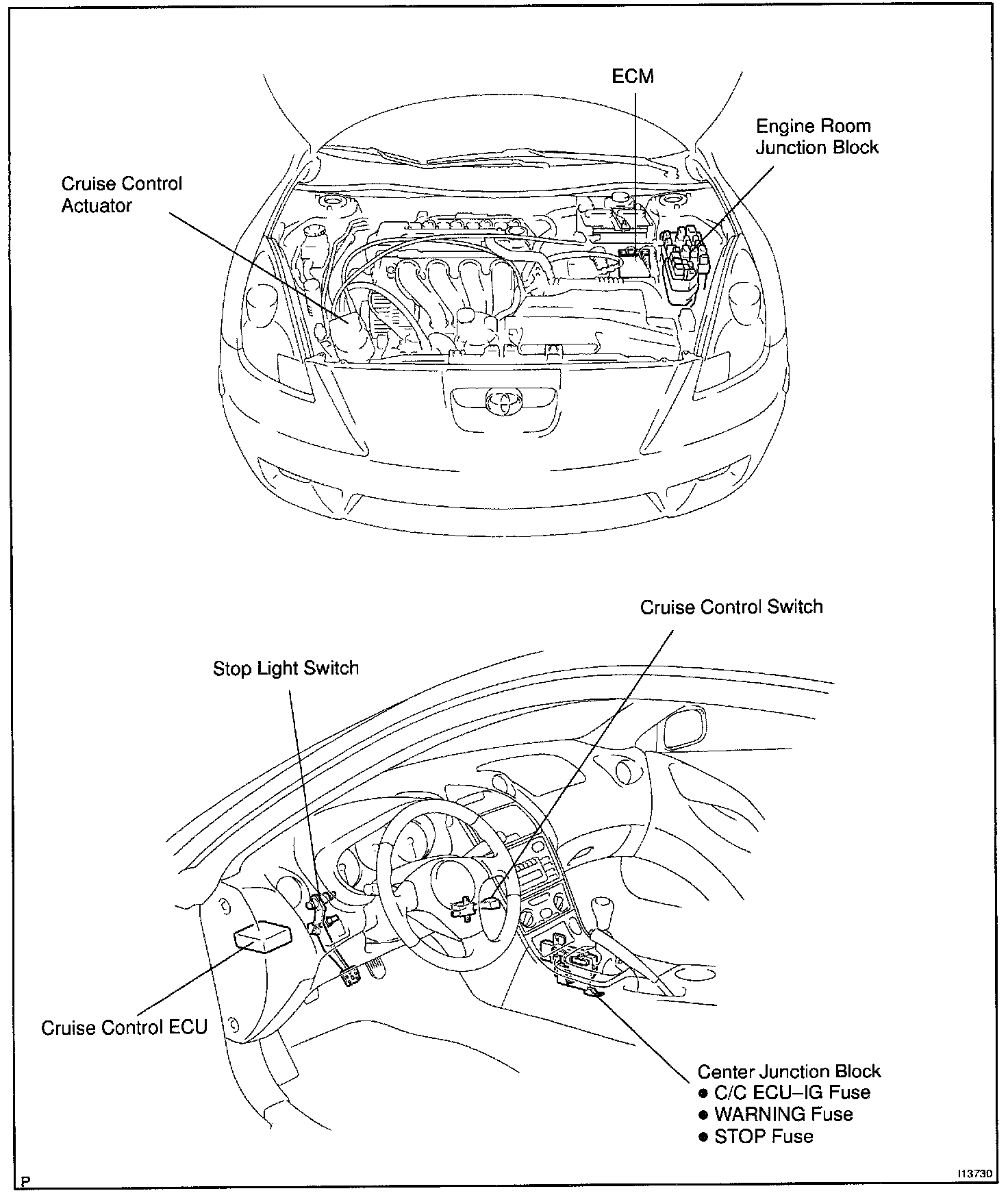 ECM

Engine Room
Junction Block

Cruise Control
Actuator

Cruise Control Switch

Stop Light Switch

Cruise Control ECU

Center Junction Block
● C/C ECU–IG Fuse
● WARNING Fuse
● STOP Fuse

P

I13730