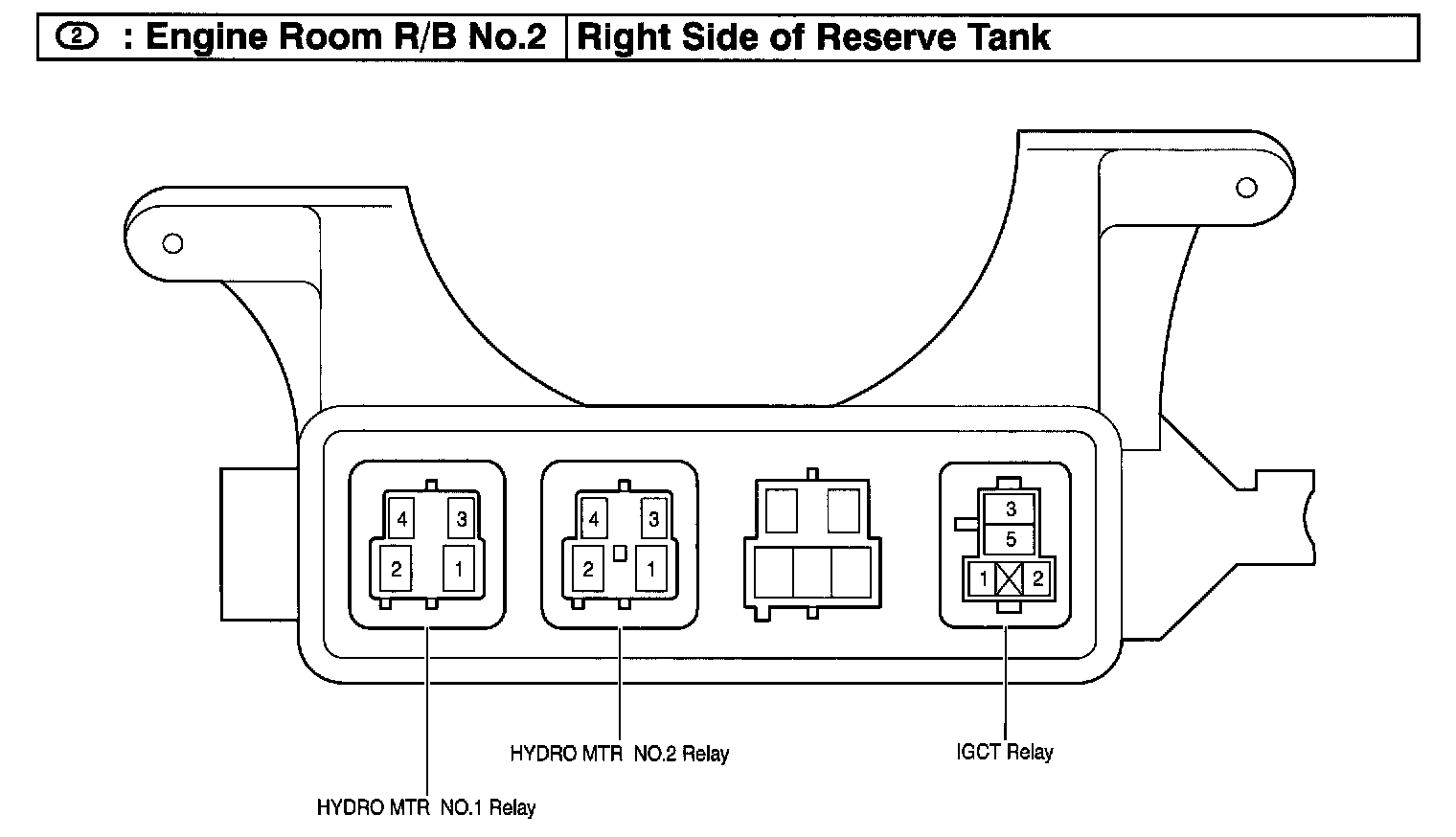 | ② : Engine Room R/B No.2 | Right Side of Reserve Tank |
|---|---|

4 3
2 1

4 3
2 1

3
5
1 2

HYDRO MTR NO.2 Relay

IGCT Relay

HYDRO MTR NO.1 Relay