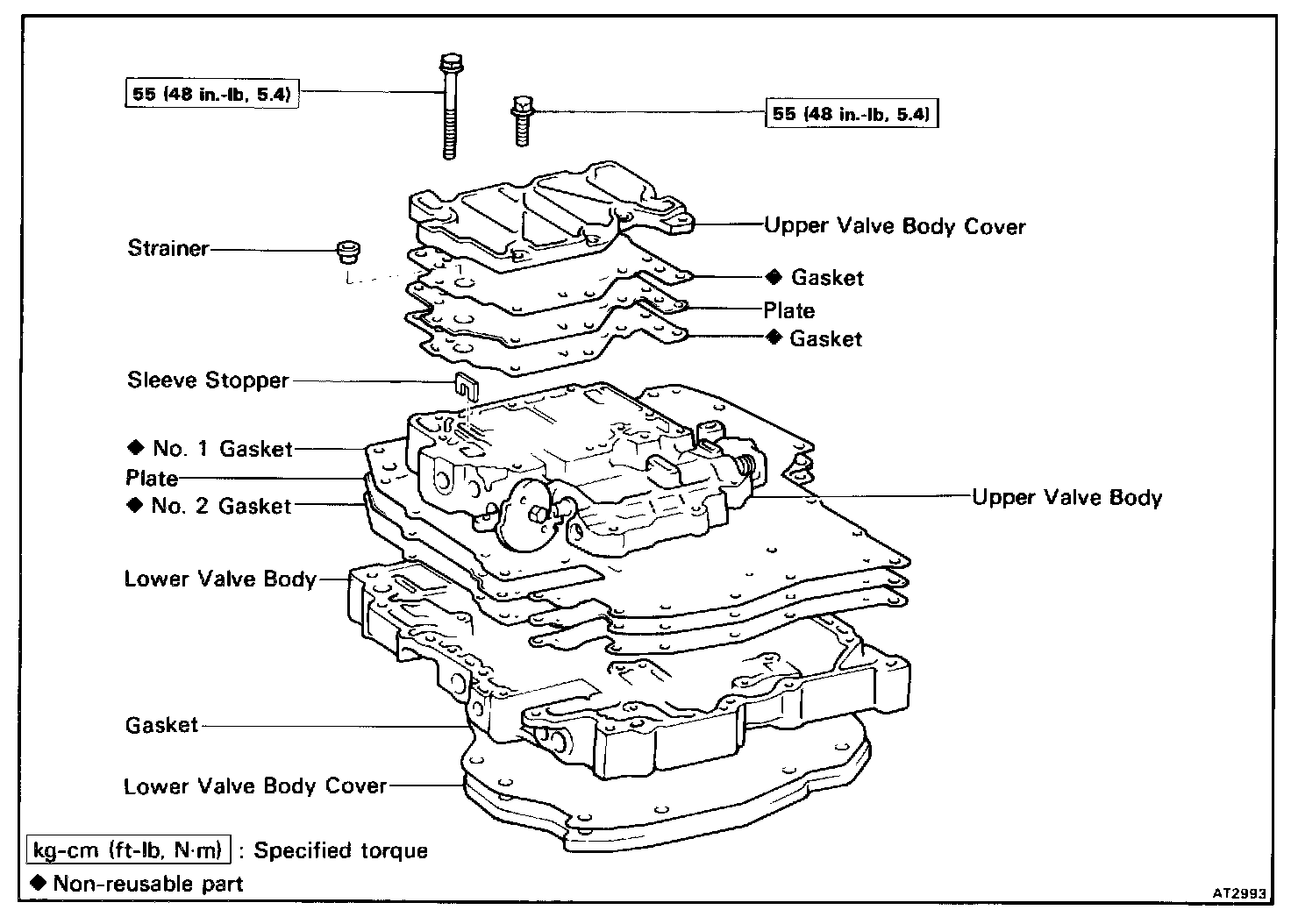 55 (48 in.-lb, 5.4)

55 (48 in.-lb, 5.4)

Upper Valve Body Cover

Strainer

◆ Gasket

Plate

◆ Gasket

Sleeve Stopper

◆ No. 1 Gasket

Plate

◆ No. 2 Gasket

Upper Valve Body

Lower Valve Body

Gasket

Lower Valve Body Cover

kg-cm (ft-lb, N·m) : Specified torque

◆ Non-reusable part

AT2993