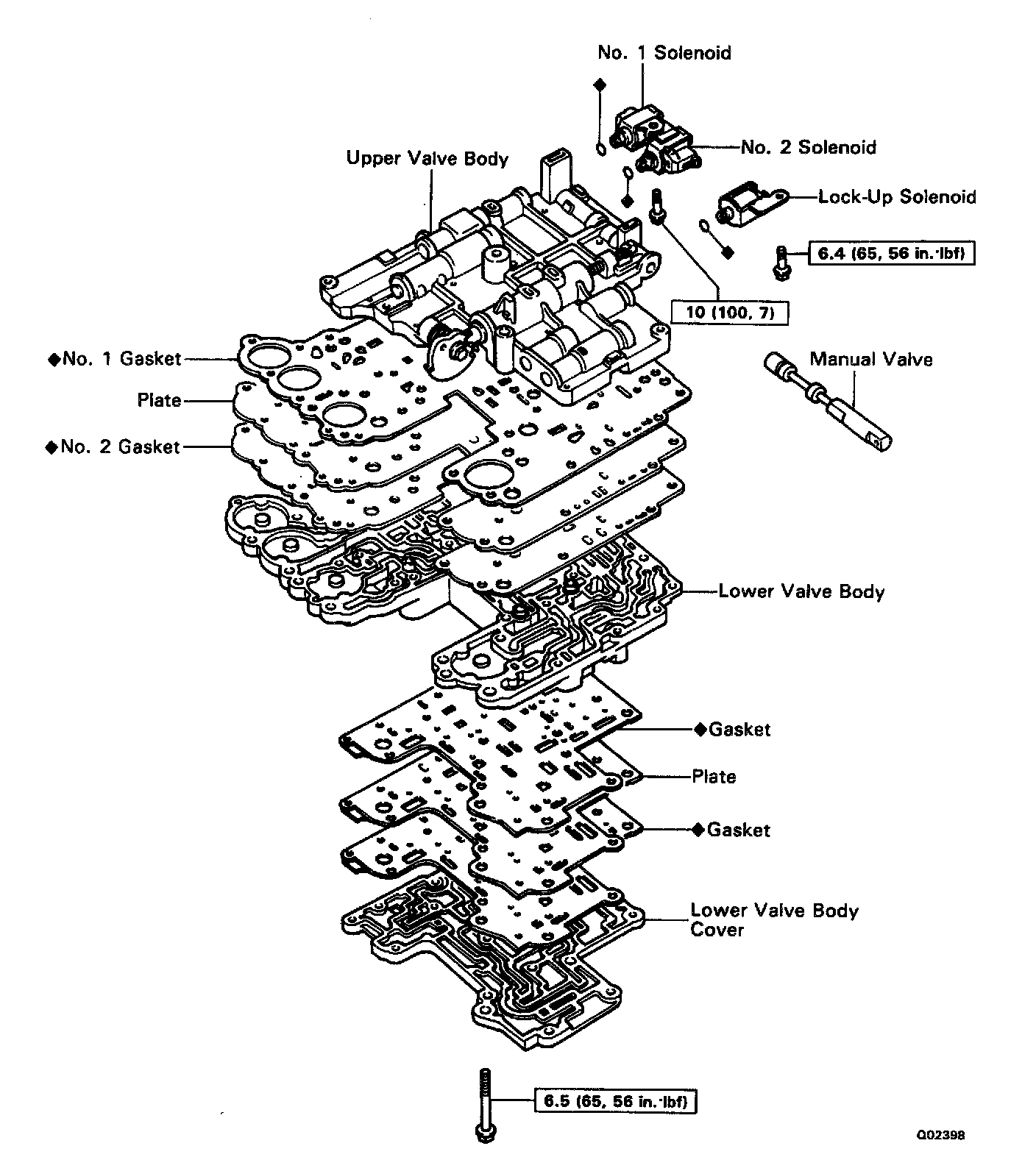 No. 1 Solenoid

No. 2 Solenoid

Upper Valve Body

Lock-Up Solenoid

6.4 (65, 56 in.·lbf)

10 (100, 7)

◆No. 1 Gasket

Manual Valve

Plate

◆No. 2 Gasket

Lower Valve Body

◆Gasket

Plate

◆Gasket

Lower Valve Body Cover

6.5 (65, 56 in.·lbf)

Q02398