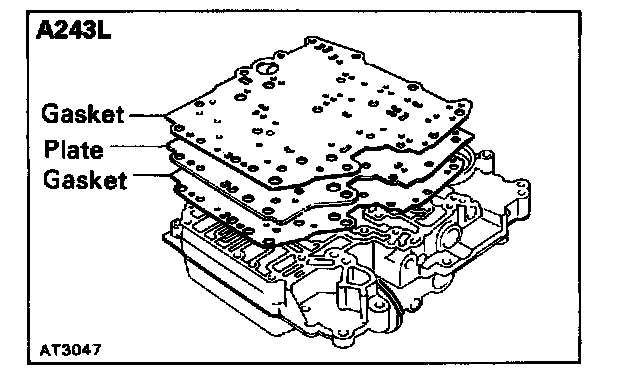 A243L

Gasket
Plate
Gasket

AT3047