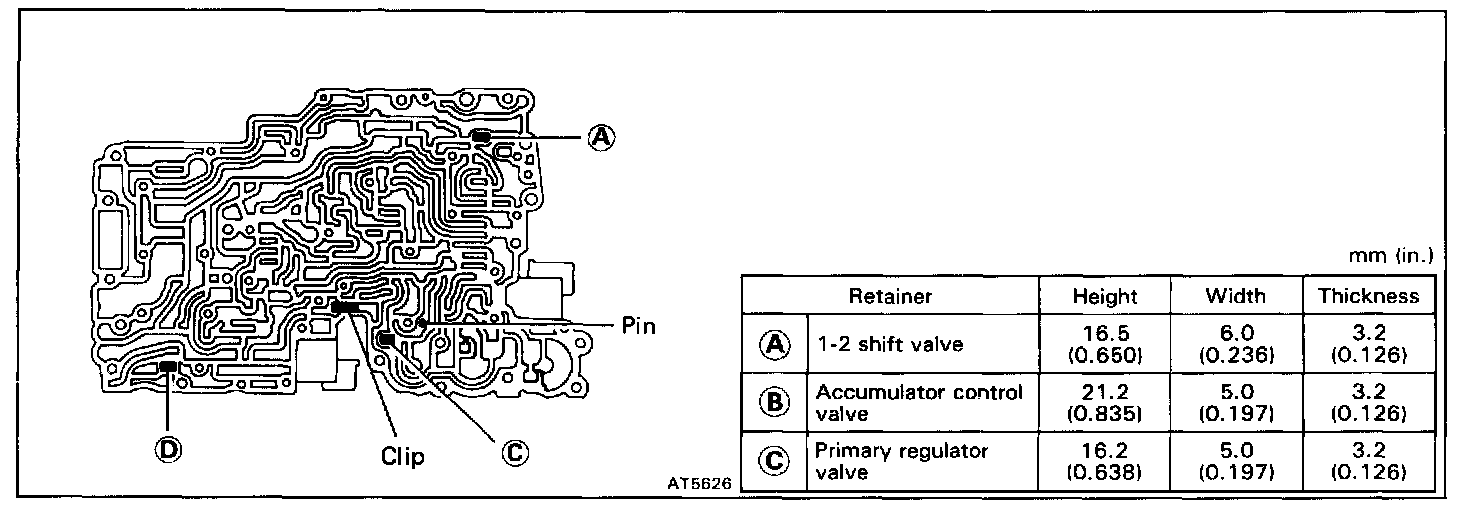 A

Pin

D

Clip

C

AT5626

mm (in.)

| Retainer | | Height | Width | Thickness |
|---|---|---|---|---|
| A | 1-2 shift valve | 16.5 (0.650) | 6.0 (0.236) | 3.2 (0.126) |
| B | Accumulator control valve | 21.2 (0.835) | 5.0 (0.197) | 3.2 (0.126) |
| C | Primary regulator valve | 16.2 (0.638) | 5.0 (0.197) | 3.2 (0.126) |