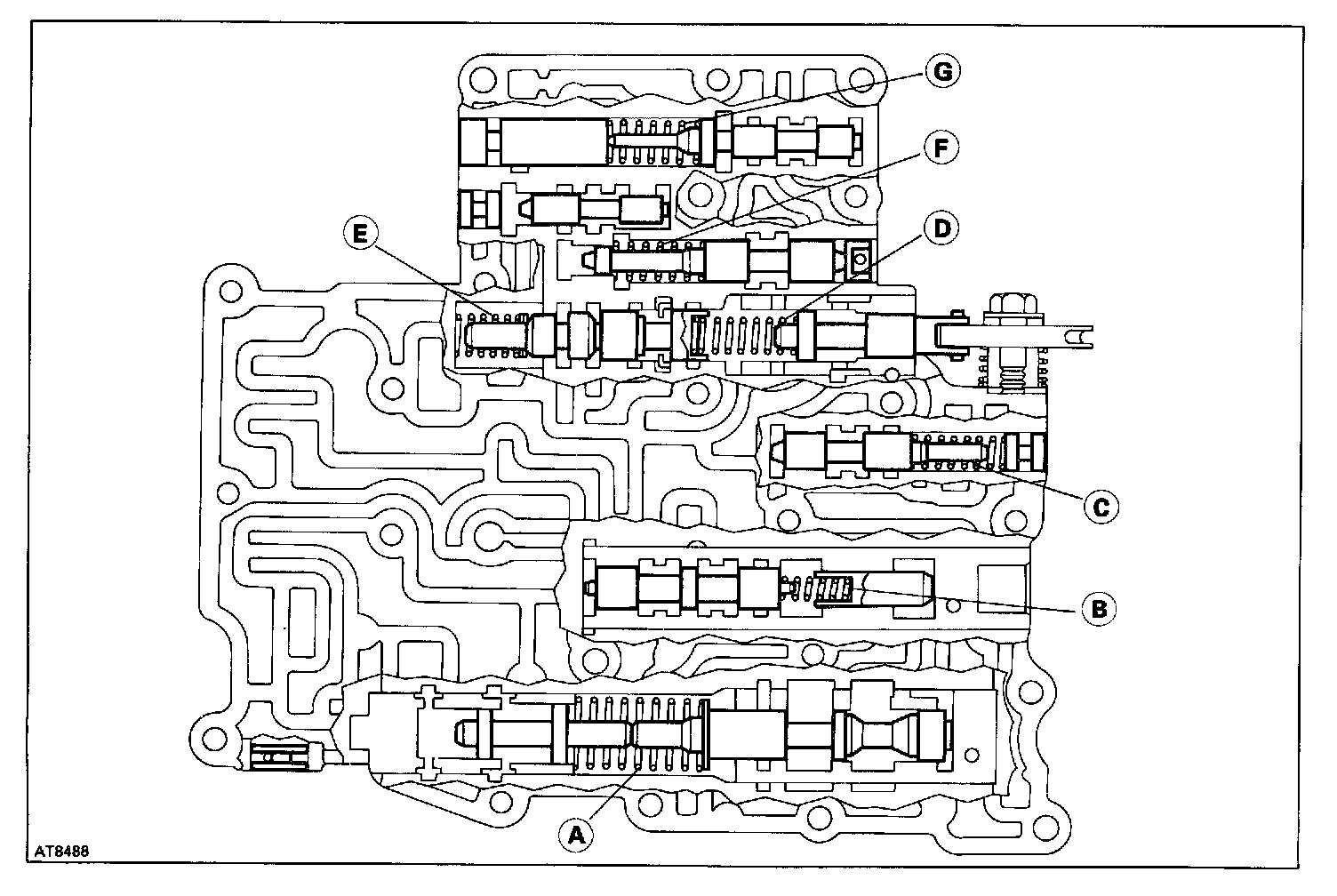 G
F
E
D
C
B
A
AT8488