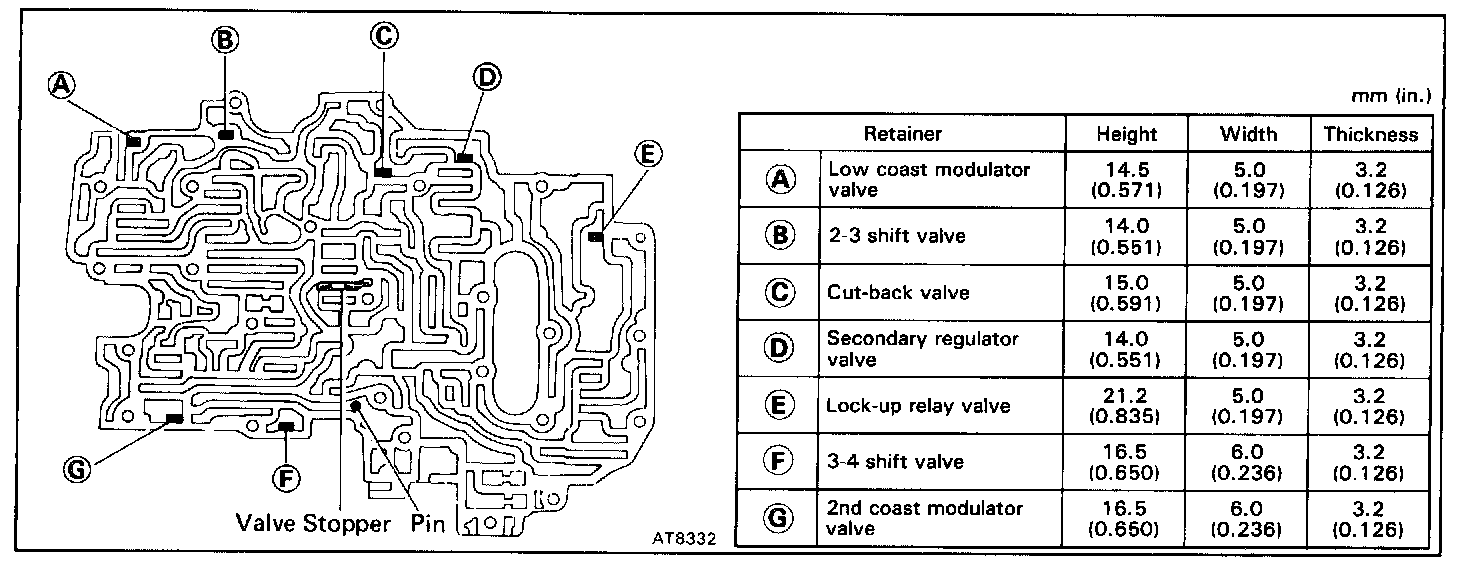 A
B
C
D
E
G
F
Valve Stopper
Pin
AT8332

mm (in.)

| Retainer | | Height | Width | Thickness |
|---|---|---|---|---|
| A | Low coast modulator valve | 14.5 (0.571) | 5.0 (0.197) | 3.2 (0.126) |
| B | 2-3 shift valve | 14.0 (0.551) | 5.0 (0.197) | 3.2 (0.126) |
| C | Cut-back valve | 15.0 (0.591) | 5.0 (0.197) | 3.2 (0.126) |
| D | Secondary regulator valve | 14.0 (0.551) | 5.0 (0.197) | 3.2 (0.126) |
| E | Lock-up relay valve | 21.2 (0.835) | 5.0 (0.197) | 3.2 (0.126) |
| F | 3-4 shift valve | 16.5 (0.650) | 6.0 (0.236) | 3.2 (0.126) |
| G | 2nd coast modulator valve | 16.5 (0.650) | 6.0 (0.236) | 3.2 (0.126) |