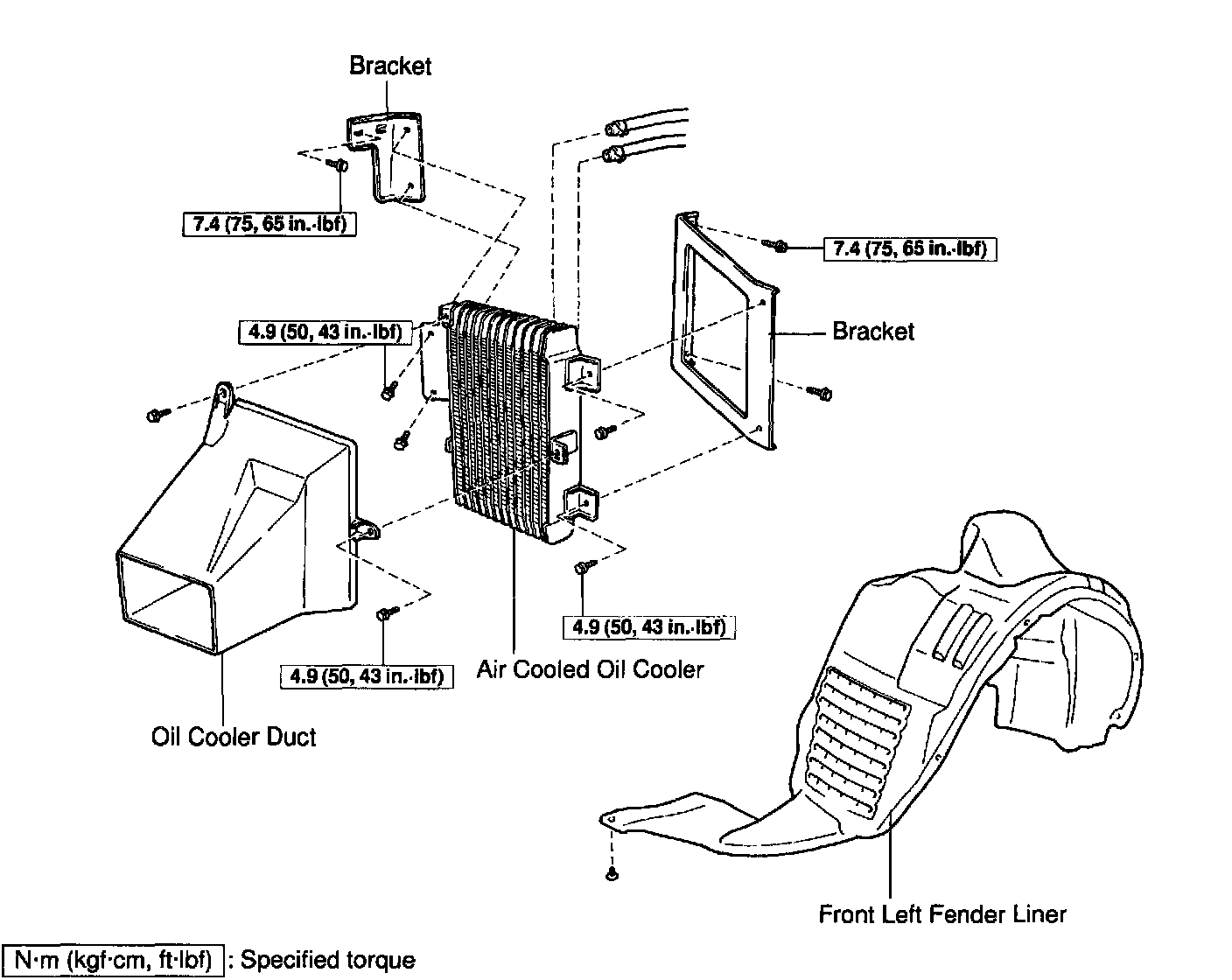 Bracket

7.4 (75, 65 in.·lbf)

7.4 (75, 65 in.·lbf)

4.9 (50, 43 in.·lbf)

Bracket

4.9 (50, 43 in.·lbf)

4.9 (50, 43 in.·lbf)

Air Cooled Oil Cooler

Oil Cooler Duct

Front Left Fender Liner

N·m (kgf·cm, ft·lbf) : Specified torque