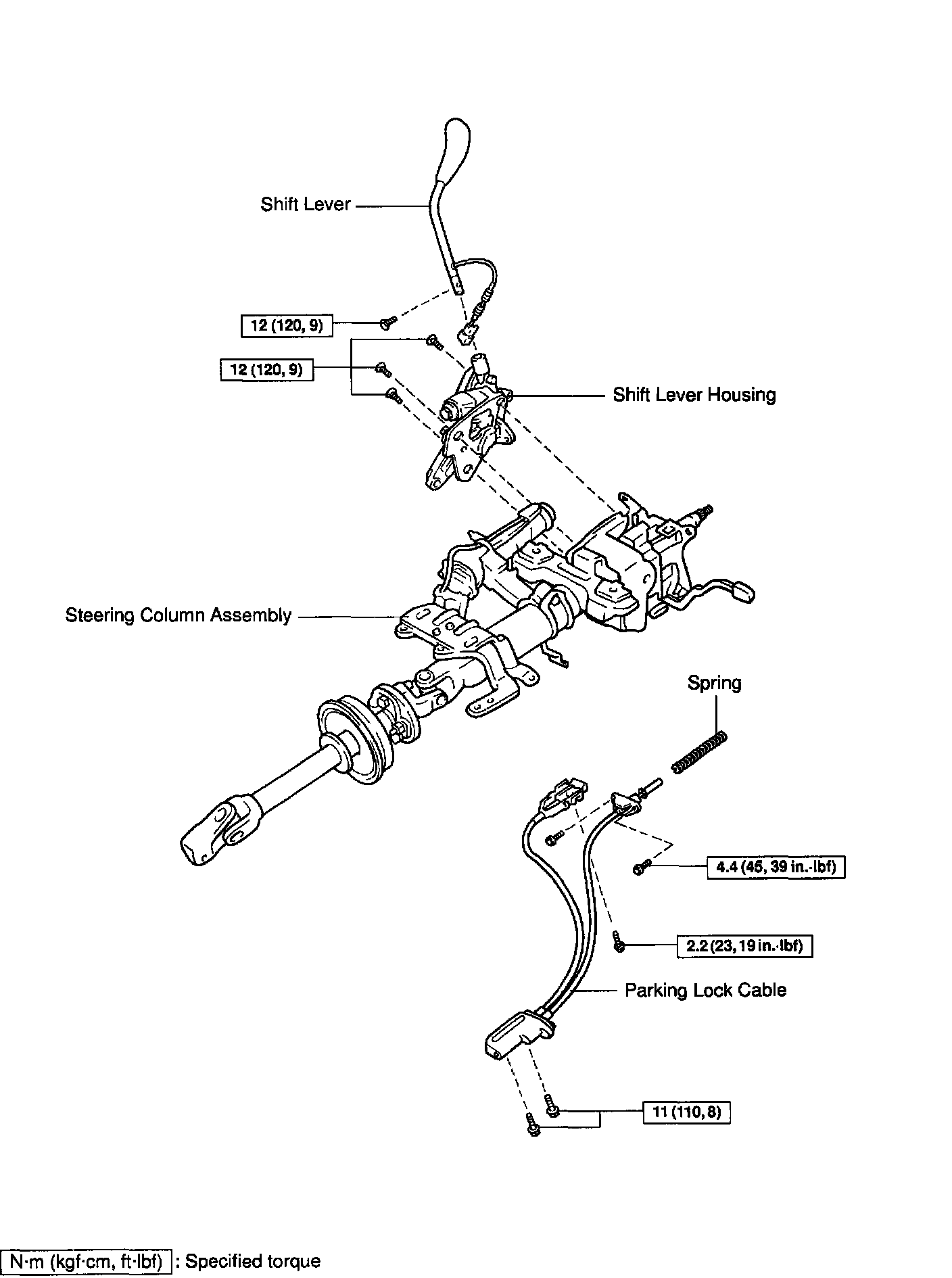 Shift Lever

12 (120, 9)

12 (120, 9)

Shift Lever Housing

Steering Column Assembly

Spring

4.4 (45, 39 in.·lbf)

2.2 (23, 19 in.·lbf)

Parking Lock Cable

11 (110, 8)

N·m (kgf·cm, ft·lbf) : Specified torque