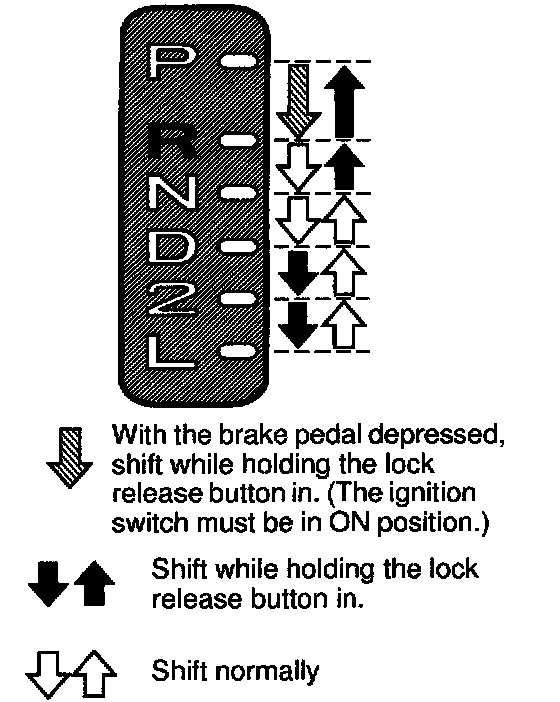 P
R
N
D
2
L

With the brake pedal depressed, shift while holding the lock release button in. (The ignition switch must be in ON position.)

Shift while holding the lock release button in.

Shift normally