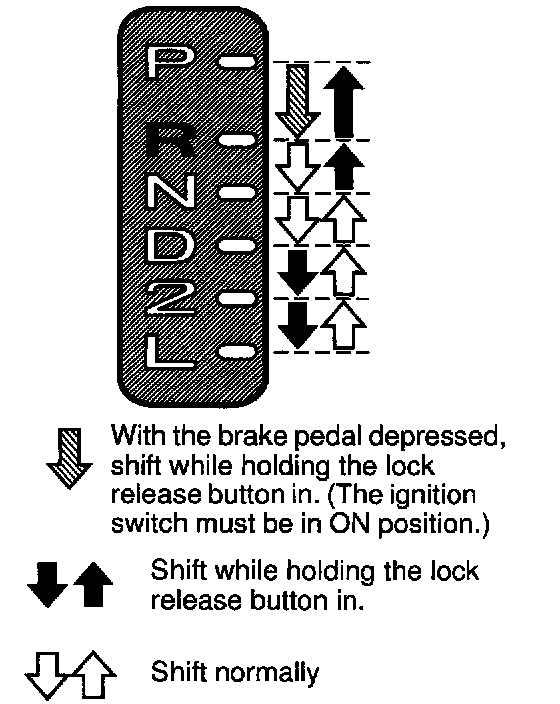 P
R
N
D
2
L

With the brake pedal depressed, shift while holding the lock release button in. (The ignition switch must be in ON position.)

Shift while holding the lock release button in.

Shift normally