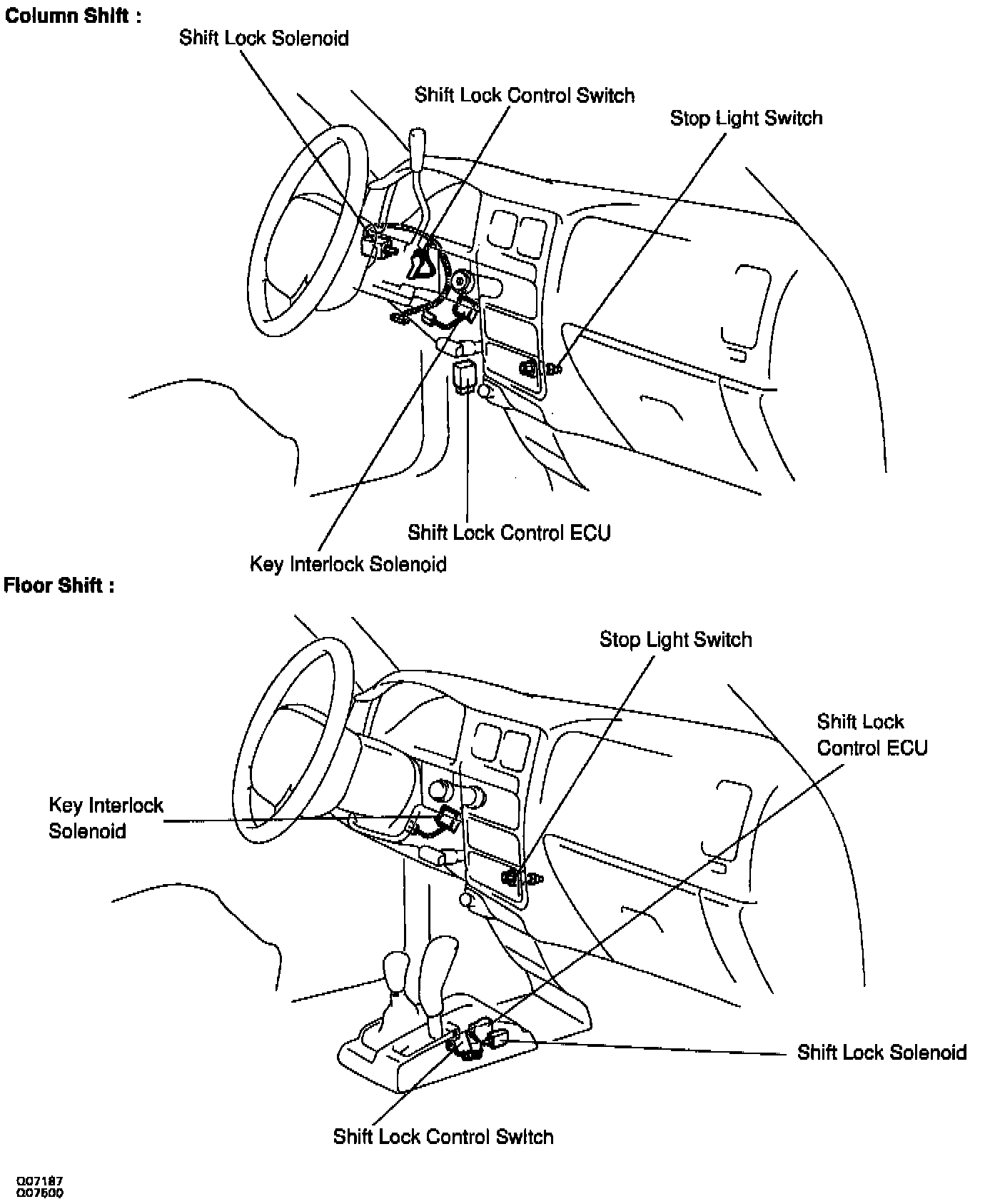 Column Shift :

Shift Lock Solenoid

Shift Lock Control Switch

Stop Light Switch

Shift Lock Control ECU

Key Interlock Solenoid

Floor Shift :

Stop Light Switch

Shift Lock Control ECU

Key Interlock Solenoid

Shift Lock Solenoid

Shift Lock Control Switch

Q07187
Q07500