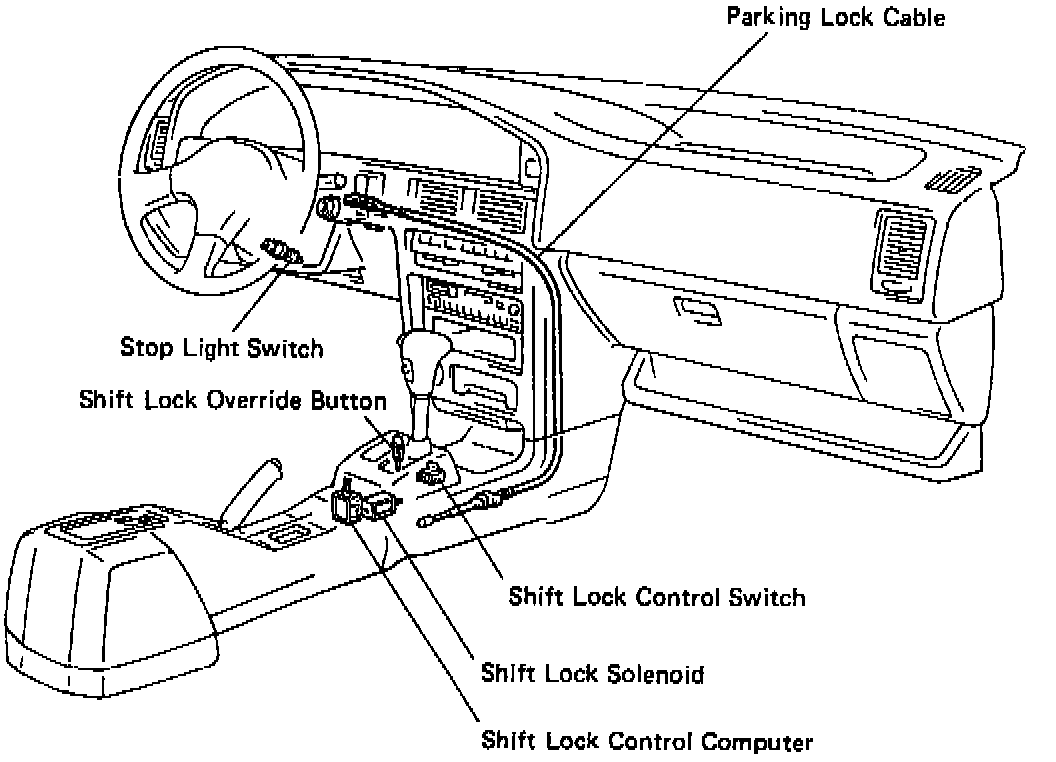 Parking Lock Cable

Stop Light Switch

Shift Lock Override Button

Shift Lock Control Switch

Shift Lock Solenoid

Shift Lock Control Computer