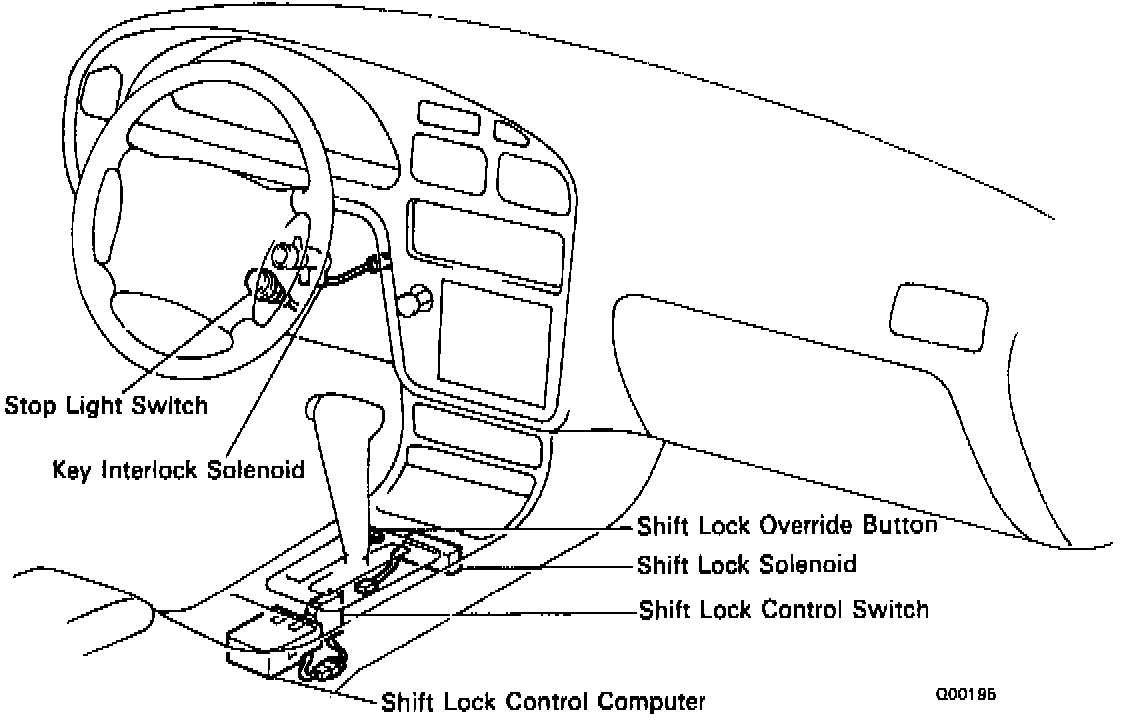 Stop Light Switch

Key Interlock Solenoid

Shift Lock Override Button

Shift Lock Solenoid

Shift Lock Control Switch

Shift Lock Control Computer

Q00195