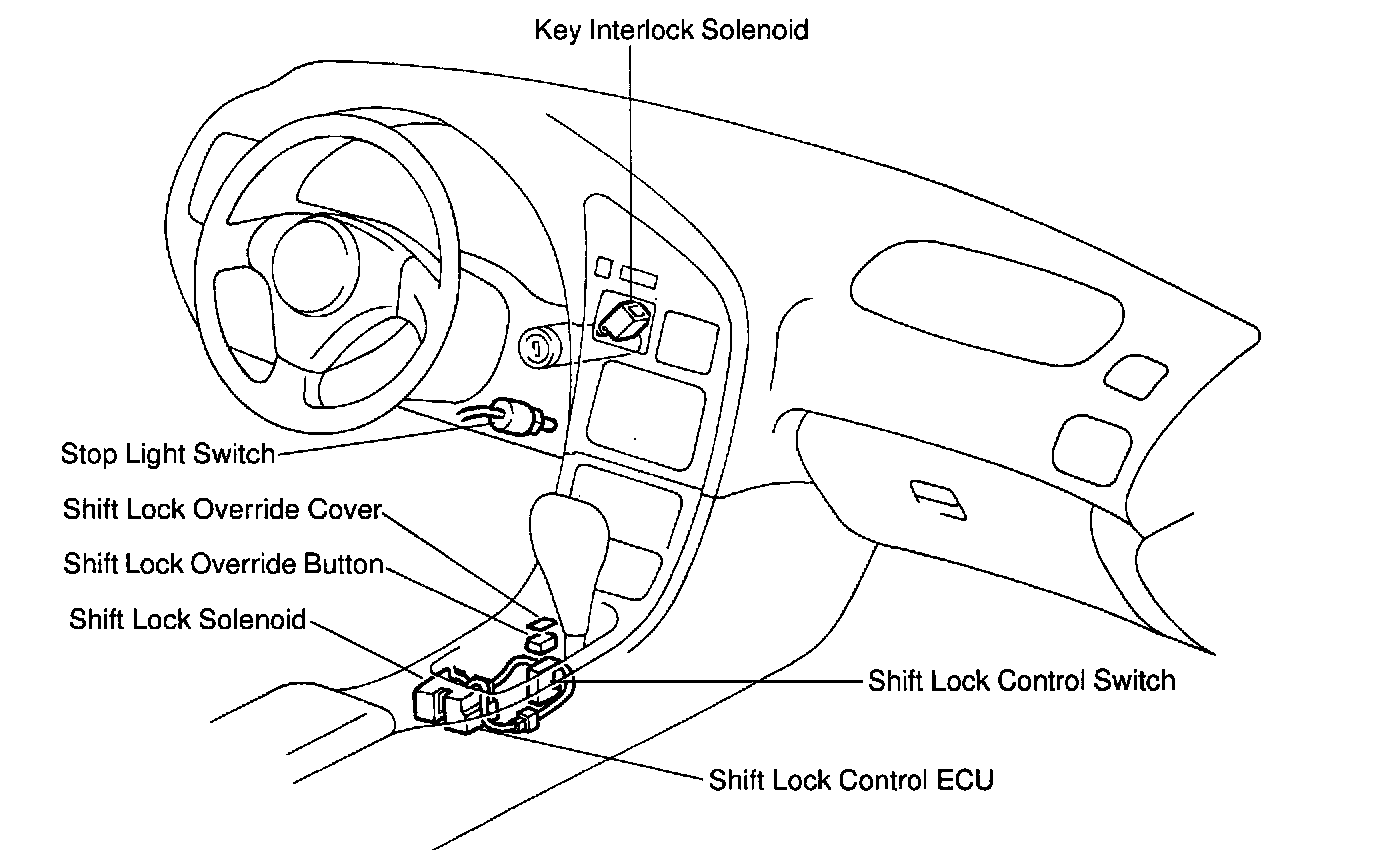 Key Interlock Solenoid

Stop Light Switch

Shift Lock Override Cover

Shift Lock Override Button

Shift Lock Solenoid

Shift Lock Control Switch

Shift Lock Control ECU