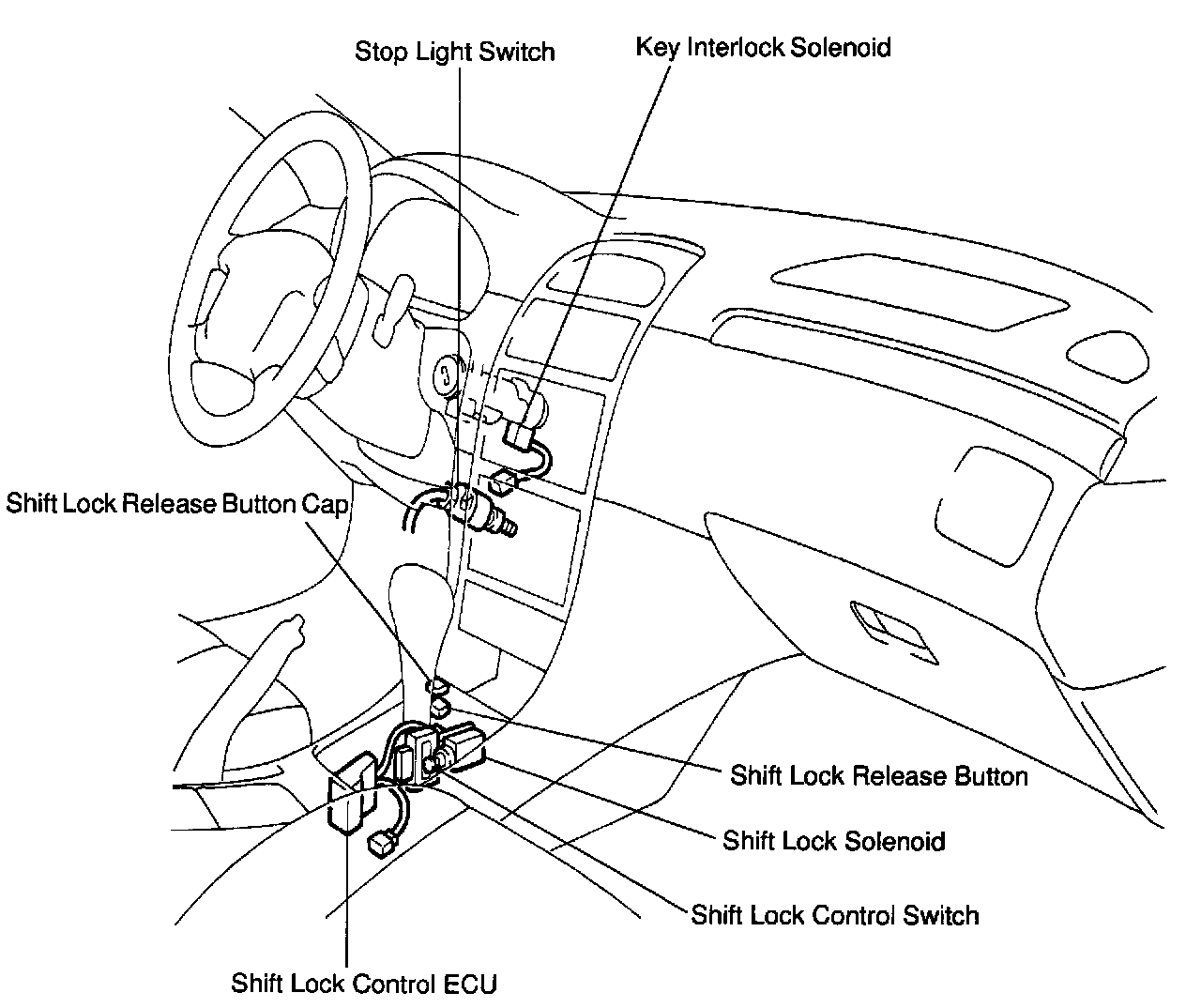 Stop Light Switch
Key Interlock Solenoid
Shift Lock Release Button Cap
Shift Lock Release Button
Shift Lock Solenoid
Shift Lock Control Switch
Shift Lock Control ECU