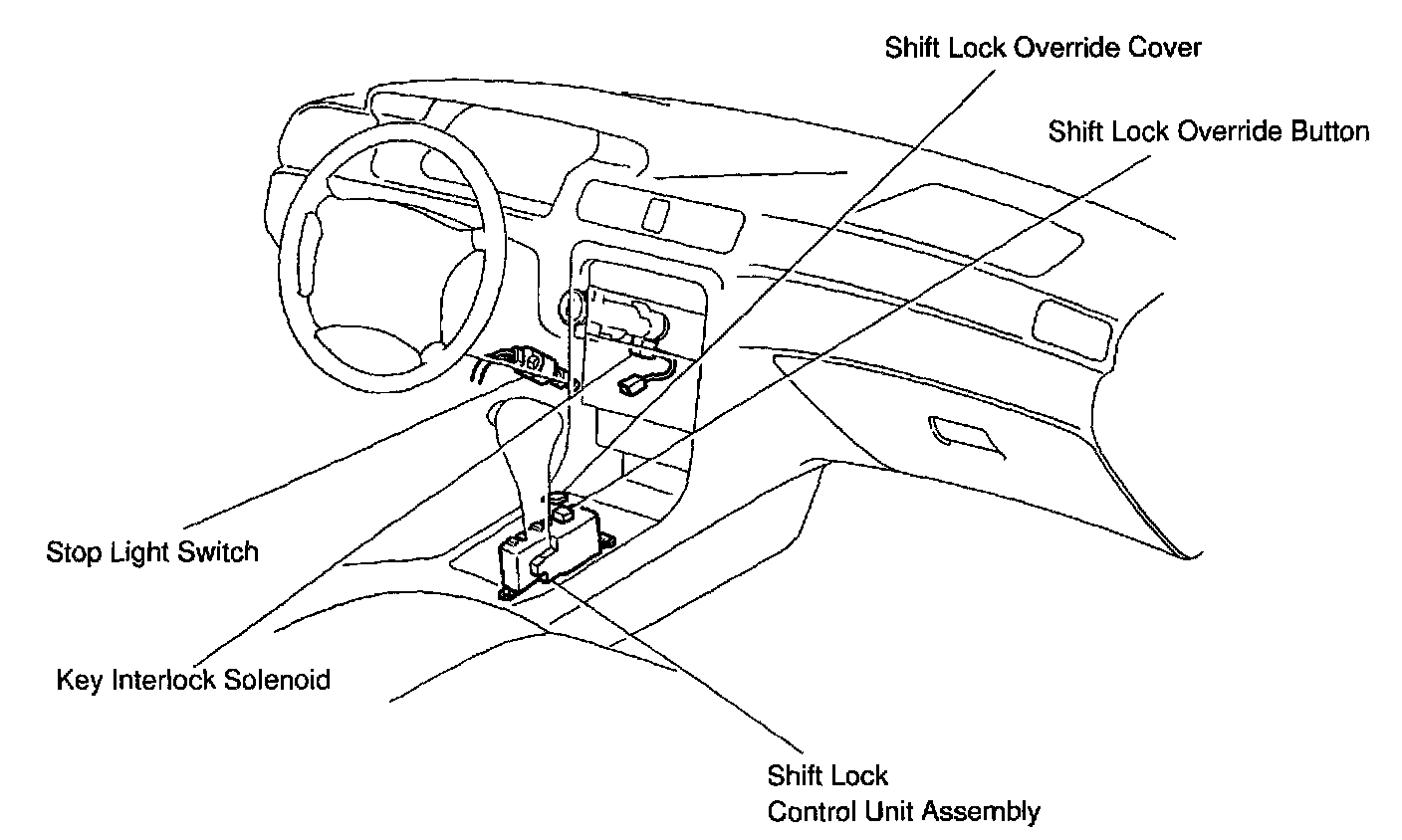 Shift Lock Override Cover

Shift Lock Override Button

Stop Light Switch

Key Interlock Solenoid

Shift Lock
Control Unit Assembly