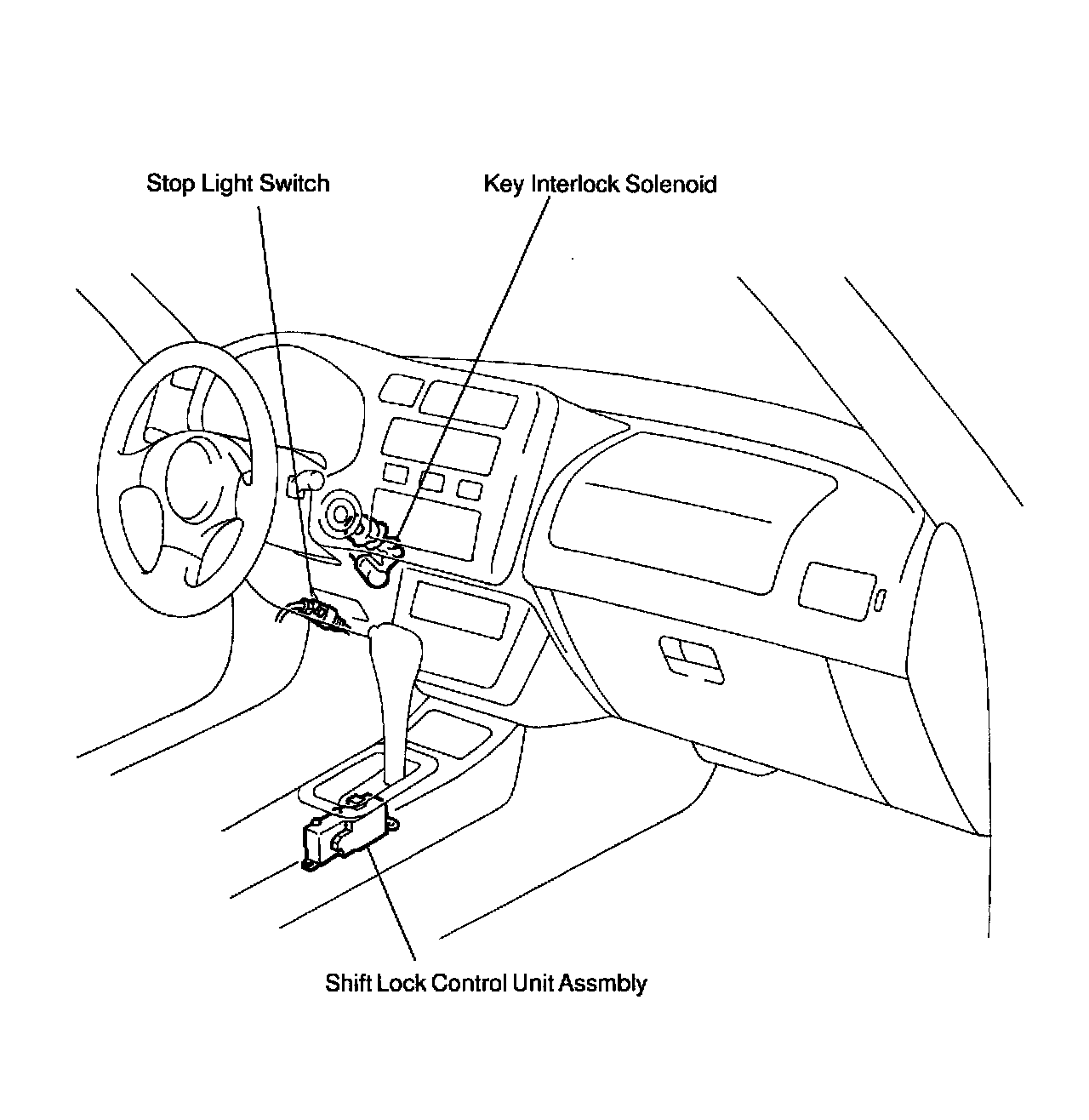 Stop Light Switch

Key Interlock Solenoid

Shift Lock Control Unit Assmbly