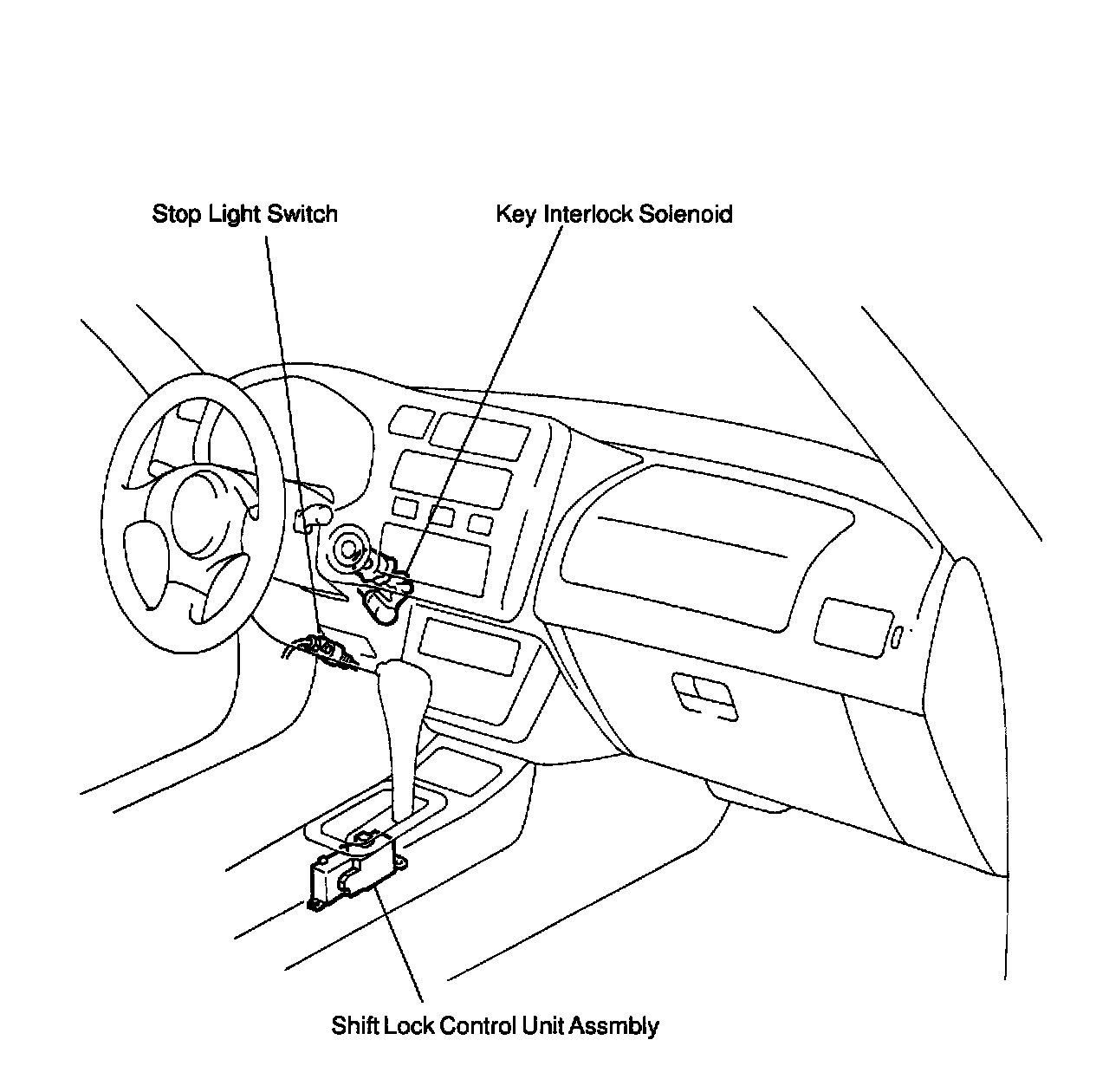 Stop Light Switch

Key Interlock Solenoid

Shift Lock Control Unit Assmbly