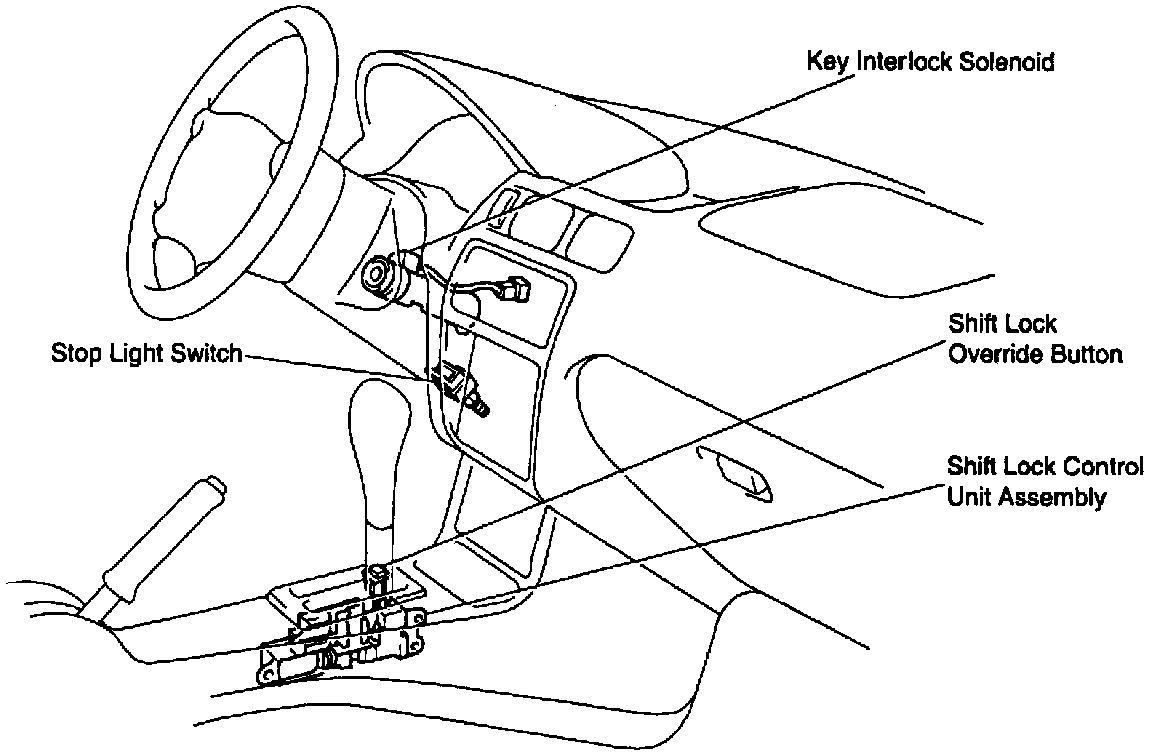 Key Interlock Solenoid

Stop Light Switch

Shift Lock
Override Button

Shift Lock Control
Unit Assembly