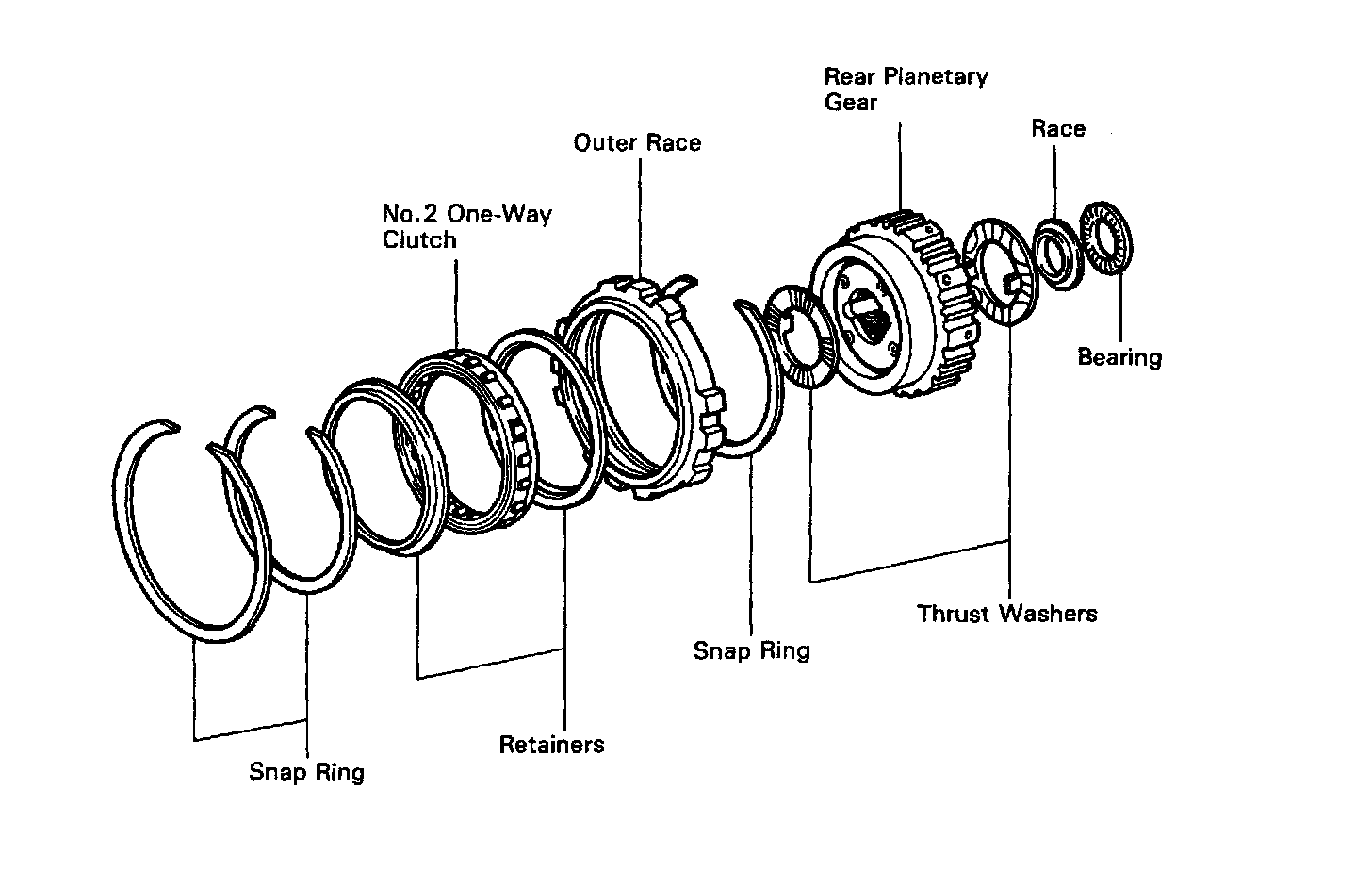 Rear Planetary Gear

Race

Outer Race

No.2 One-Way Clutch

Bearing

Thrust Washers

Snap Ring

Retainers

Snap Ring