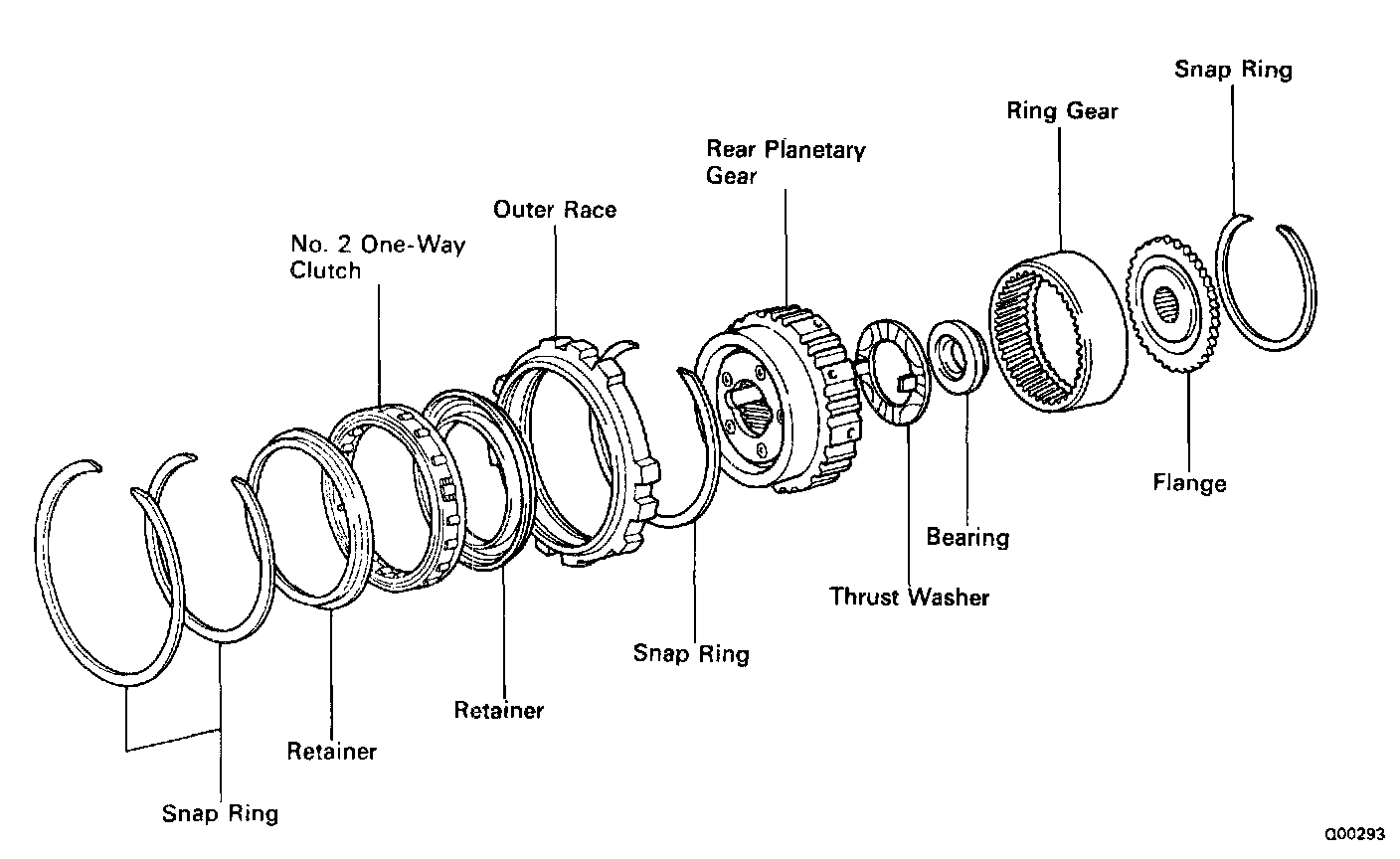 Snap Ring

Ring Gear

Rear Planetary Gear

Outer Race

No. 2 One-Way Clutch

Flange

Bearing

Thrust Washer

Snap Ring

Retainer

Retainer

Snap Ring

Q00293