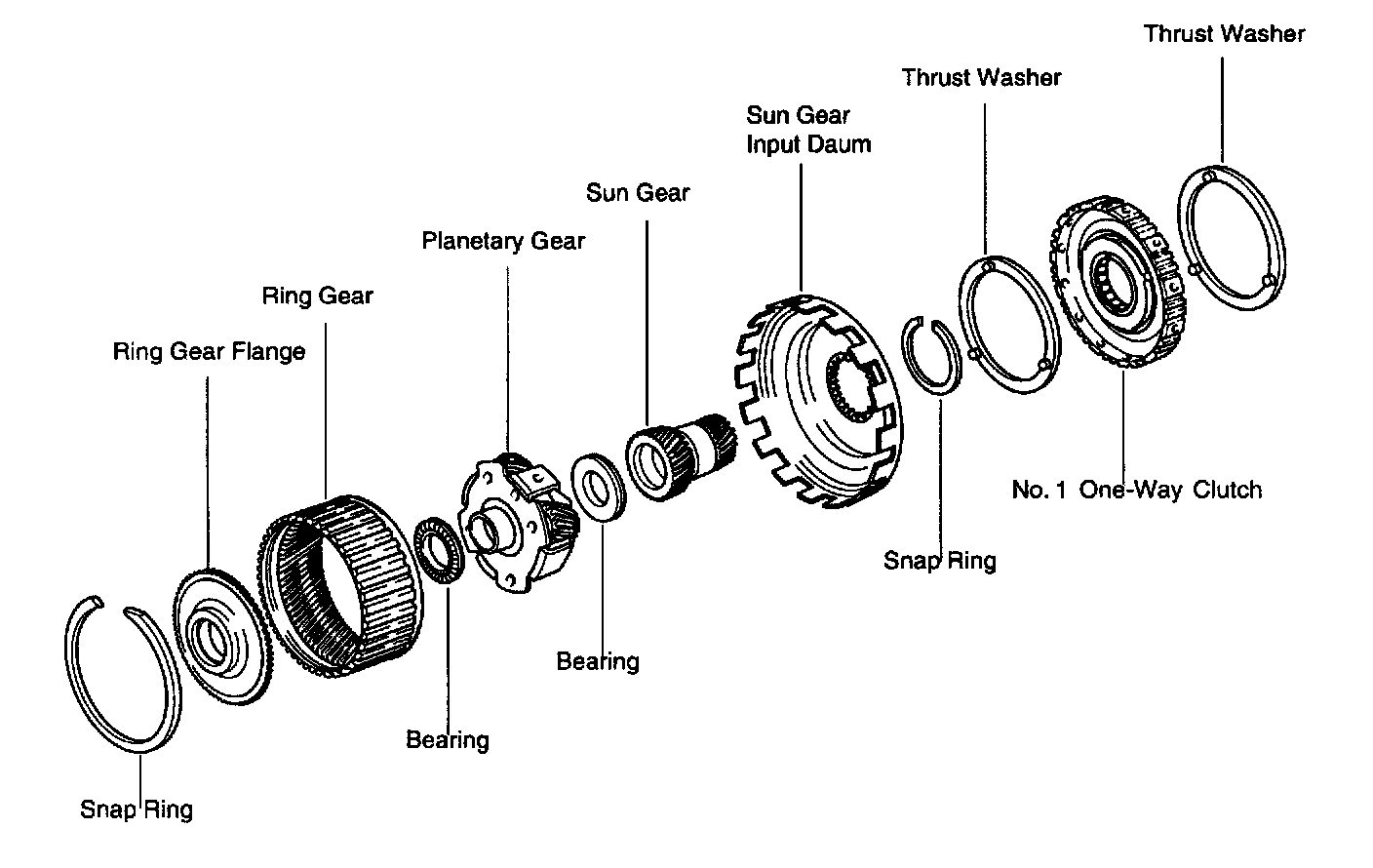 Thrust Washer

Thrust Washer

Sun Gear
Input Daum

Sun Gear

Planetary Gear

Ring Gear

Ring Gear Flange

No. 1 One-Way Clutch

Snap Ring

Bearing

Bearing

Snap Ring