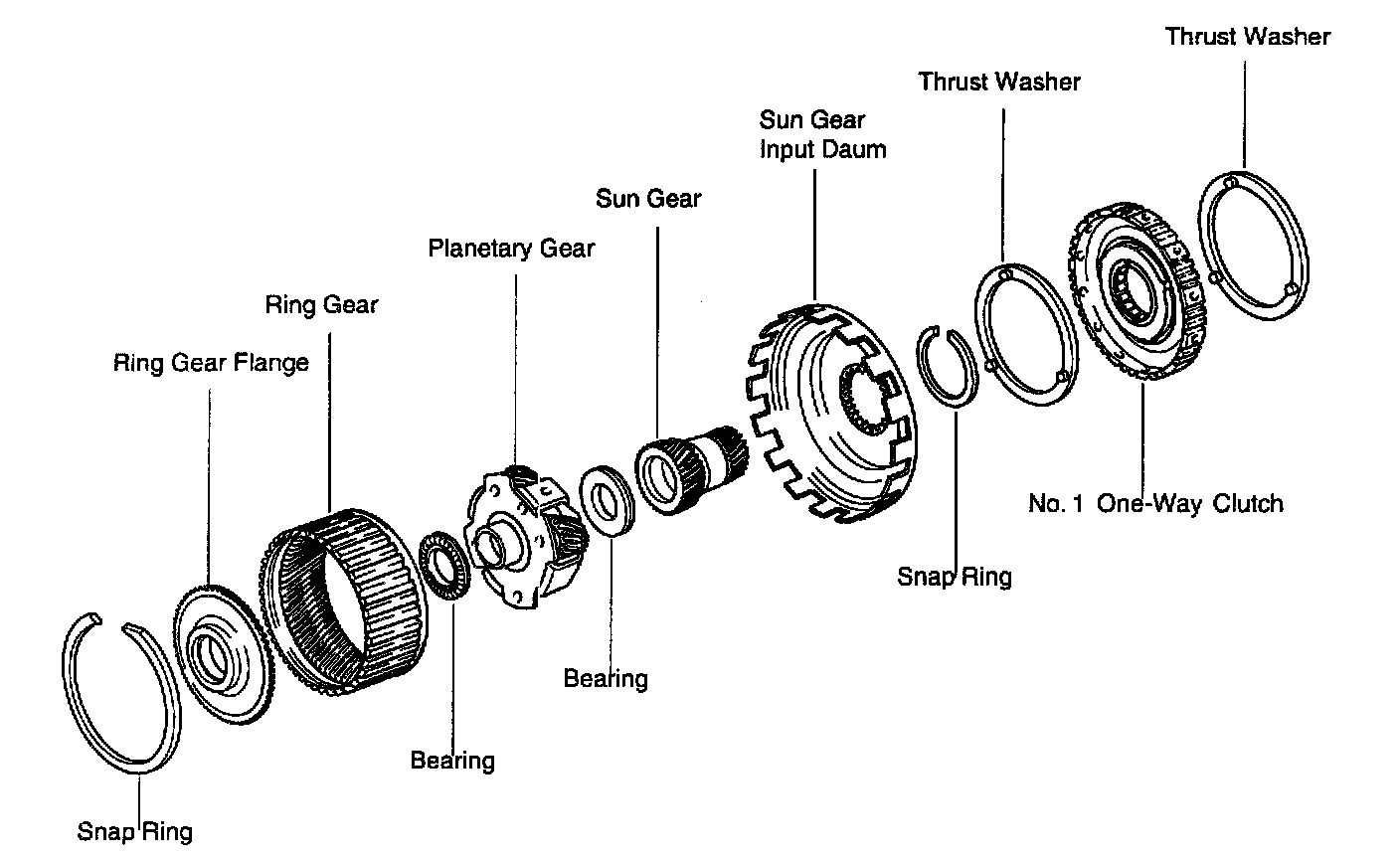 Thrust Washer

Thrust Washer

Sun Gear
Input Daum

Sun Gear

Planetary Gear

Ring Gear

Ring Gear Flange

No. 1 One-Way Clutch

Snap Ring

Bearing

Bearing

Snap Ring