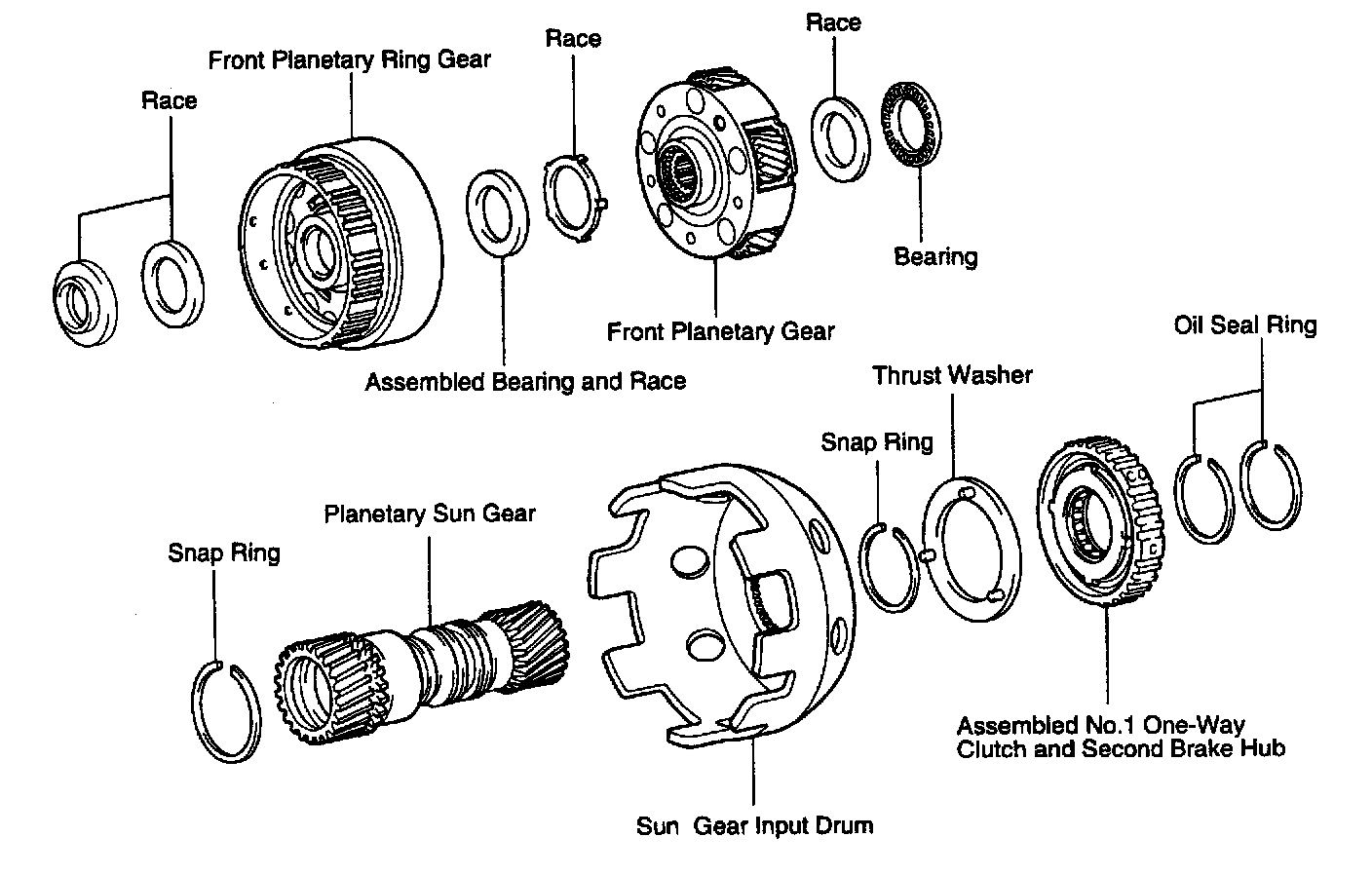 Race

Front Planetary Ring Gear

Race

Race

Bearing

Front Planetary Gear

Assembled Bearing and Race

Oil Seal Ring

Thrust Washer

Snap Ring

Planetary Sun Gear

Snap Ring

Assembled No.1 One-Way Clutch and Second Brake Hub

Sun Gear Input Drum