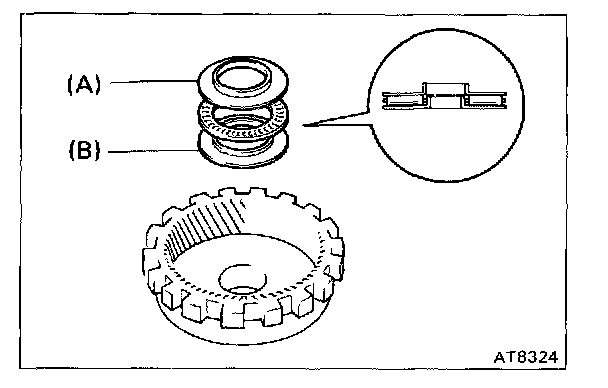 (A)
(B)
AT8324