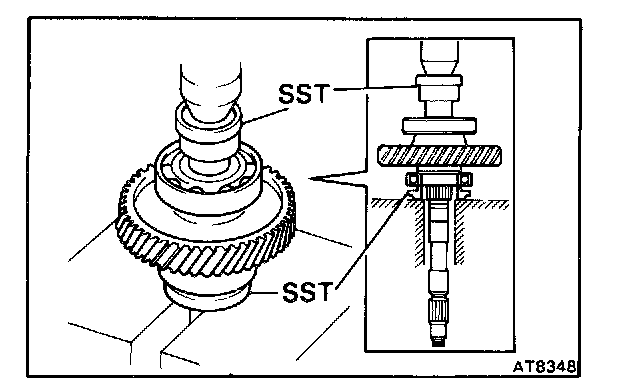 SST
SST
AT8348