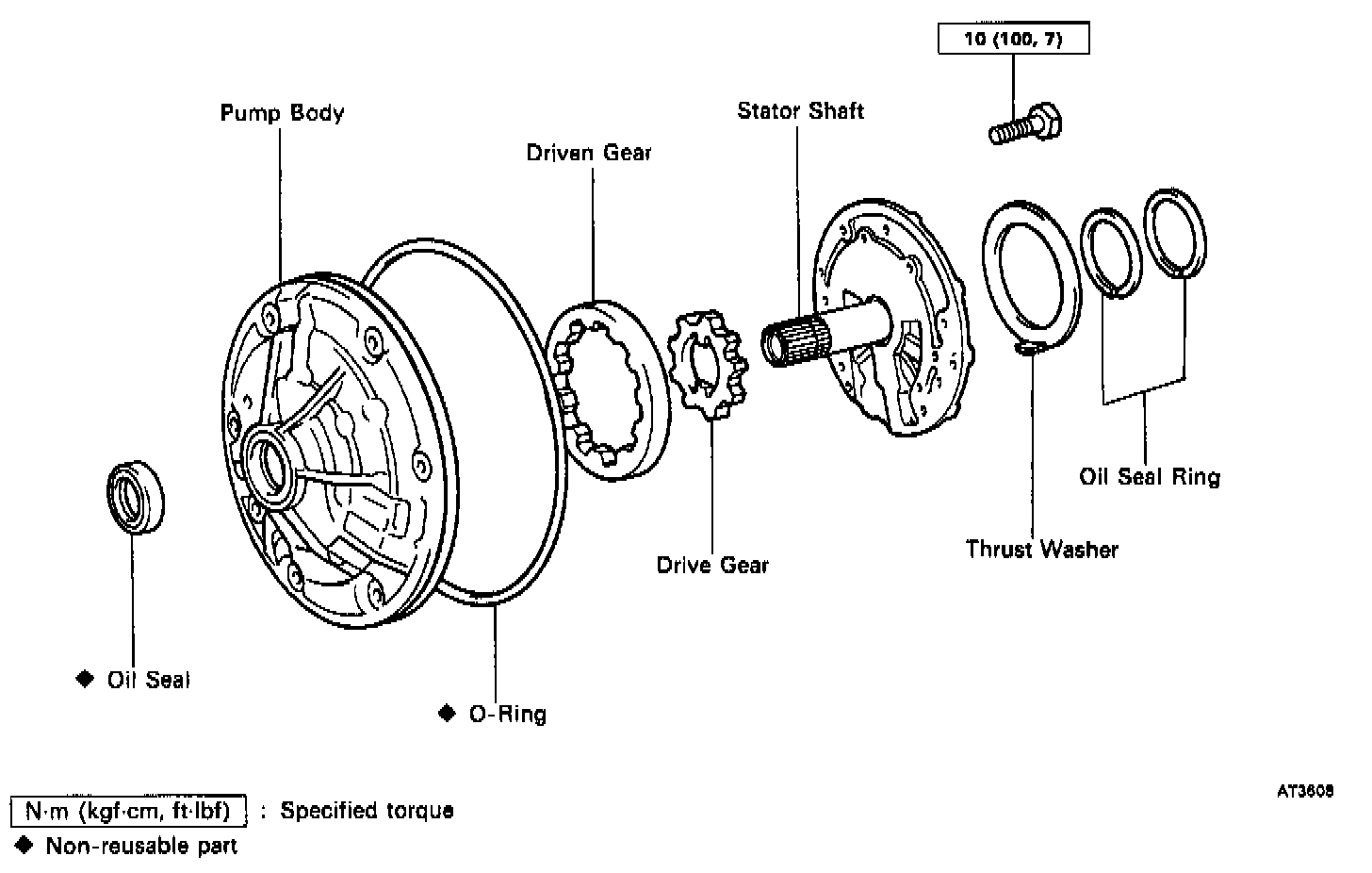 10 (100, 7)

Pump Body

Stator Shaft

Driven Gear

Oil Seal Ring

Thrust Washer

Drive Gear

◆ Oil Seal

◆ O-Ring

AT3608

N·m (kgf·cm, ft·lbf) : Specified torque

◆ Non-reusable part