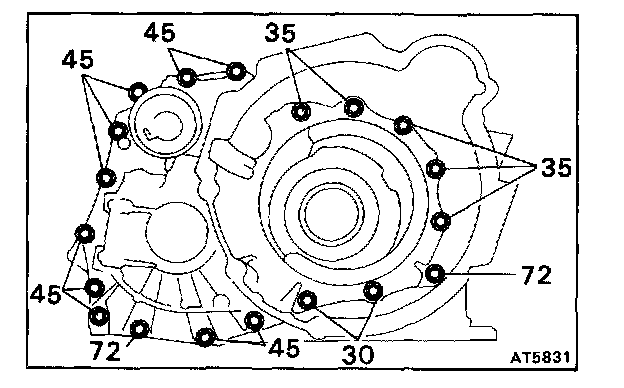 45
45
35
35
72
45
72
45
30
AT5831