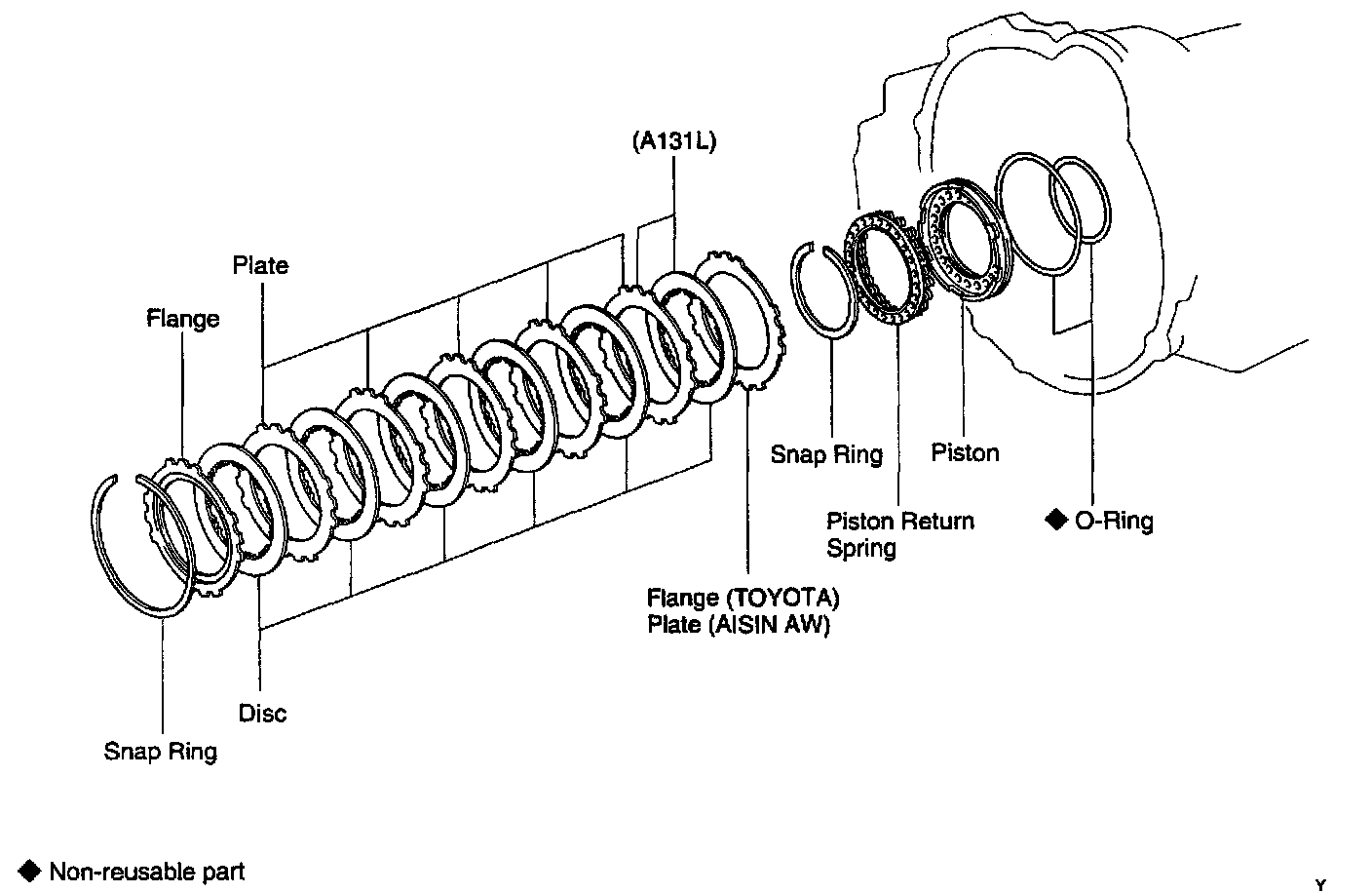 (A131L)

Plate

Flange

Snap Ring

Piston

Piston Return Spring

◆ O-Ring

Flange (TOYOTA)
Plate (AISIN AW)

Disc

Snap Ring

◆ Non-reusable part

Y