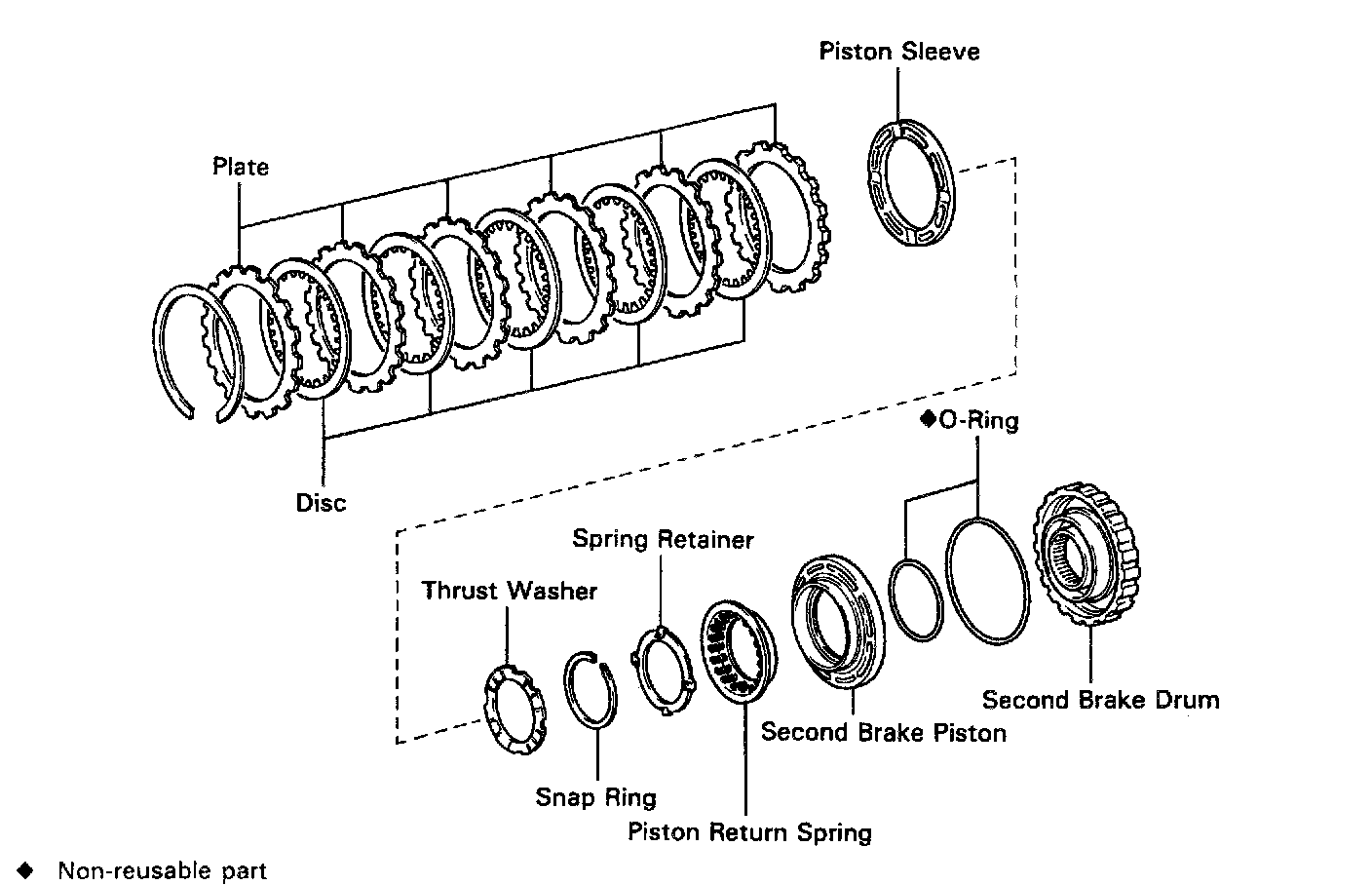 Piston Sleeve

Plate

Disc

◆O-Ring

Spring Retainer

Thrust Washer

Second Brake Drum

Second Brake Piston

Snap Ring

Piston Return Spring

◆ Non-reusable part