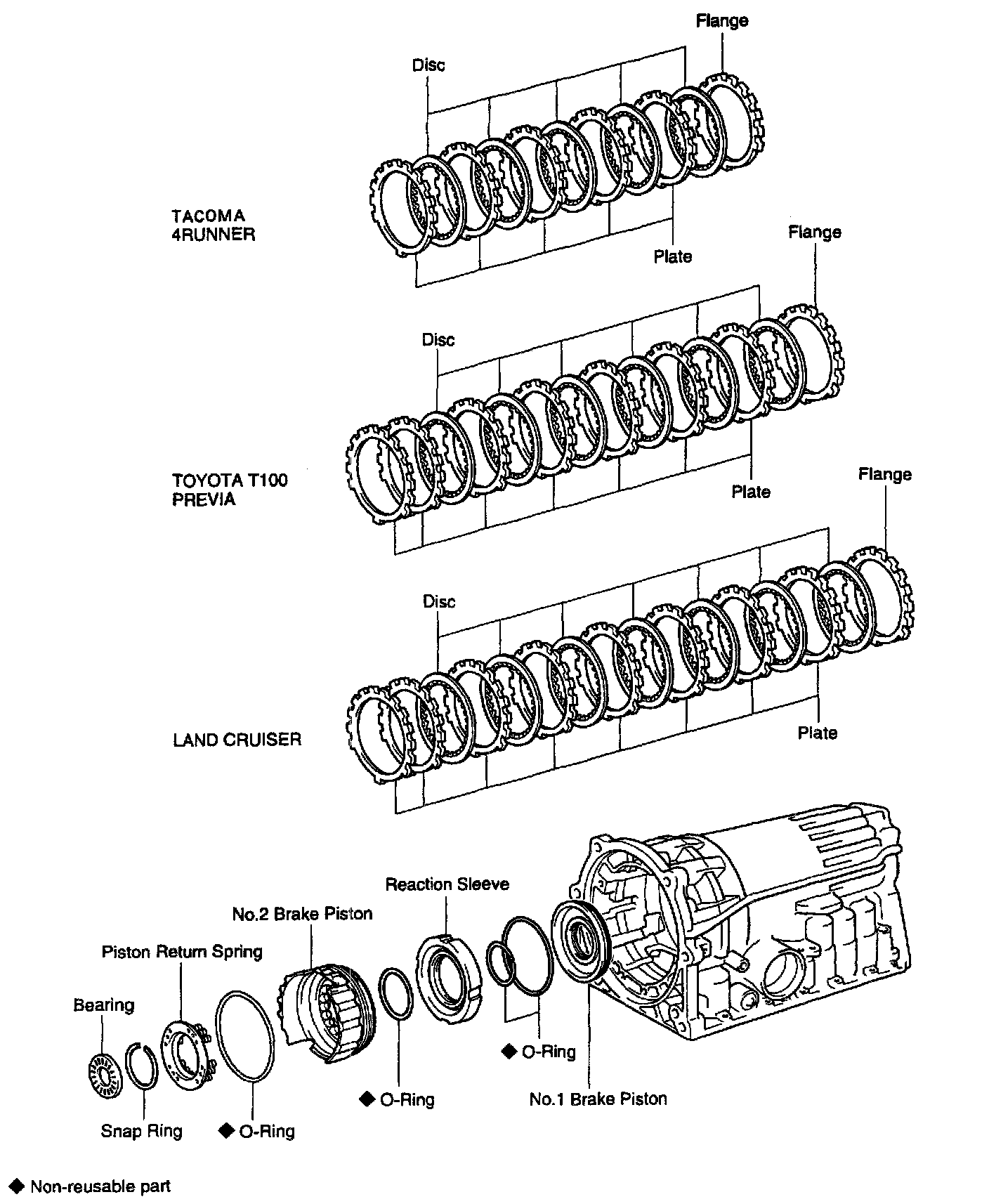 Flange
Disc
TACOMA
4RUNNER
Plate

Flange
Disc
TOYOTA T100
PREVIA
Plate

Flange
Disc
LAND CRUISER
Plate

Reaction Sleeve
No.2 Brake Piston
Piston Return Spring
Bearing
◆ O-Ring
◆ O-Ring
No.1 Brake Piston
Snap Ring
◆ O-Ring

◆ Non-reusable part