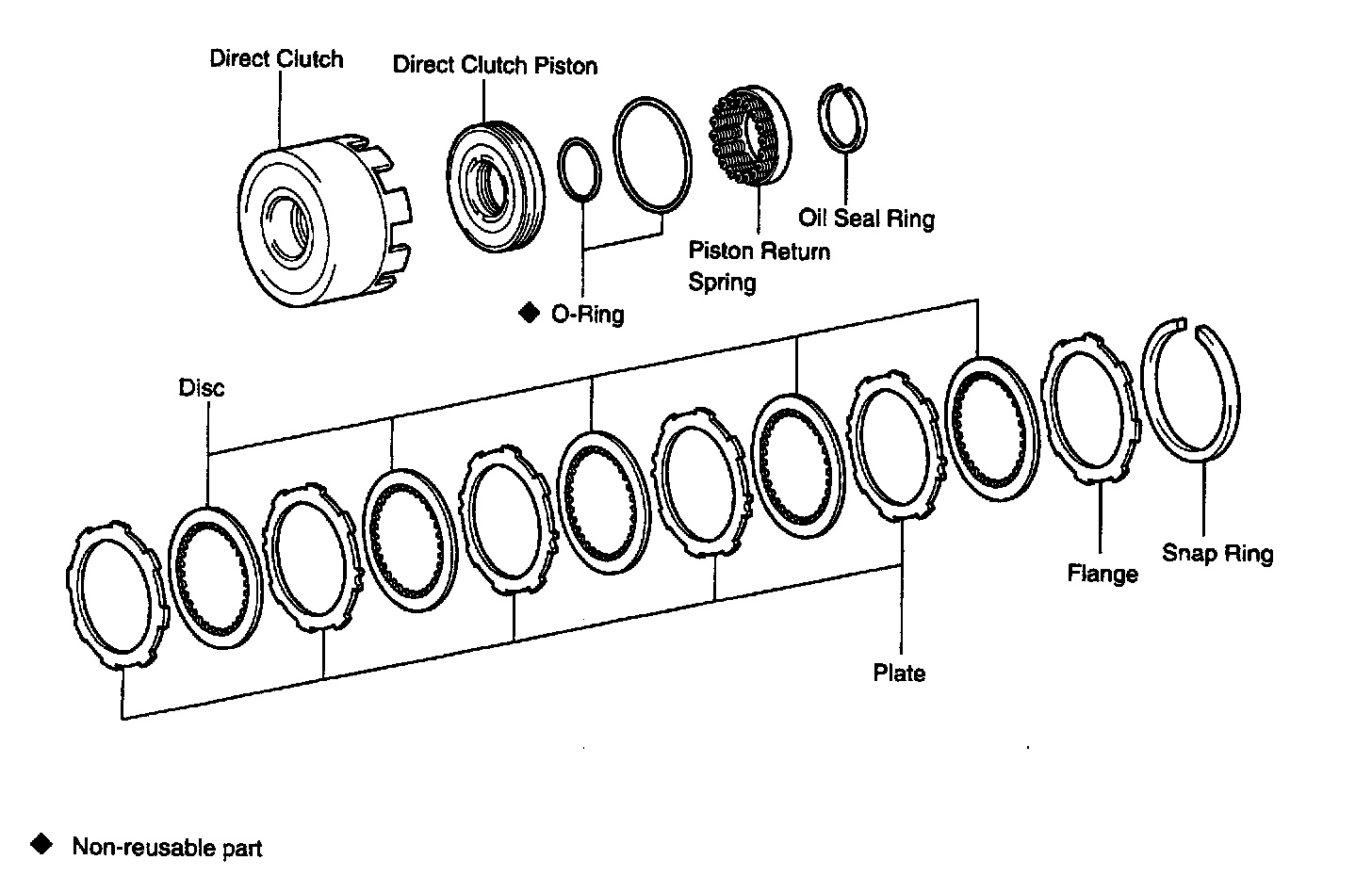 Direct Clutch

Direct Clutch Piston

Oil Seal Ring

Piston Return Spring

◆ O-Ring

Disc

Snap Ring

Flange

Plate

◆ Non-reusable part