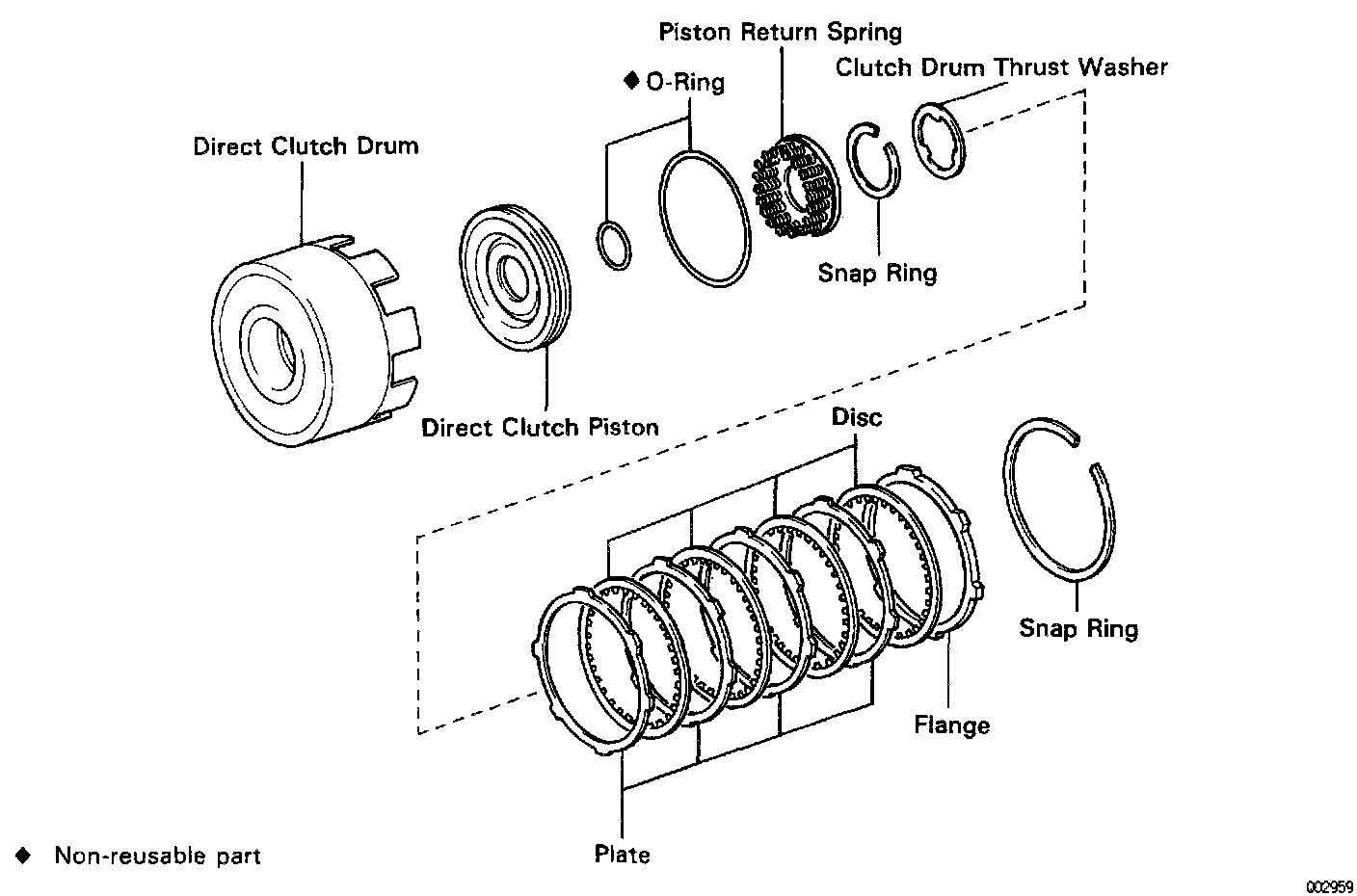 Piston Return Spring

◆ O-Ring

Clutch Drum Thrust Washer

Direct Clutch Drum

Snap Ring

Direct Clutch Piston

Disc

Snap Ring

Flange

Plate

◆ Non-reusable part

002959