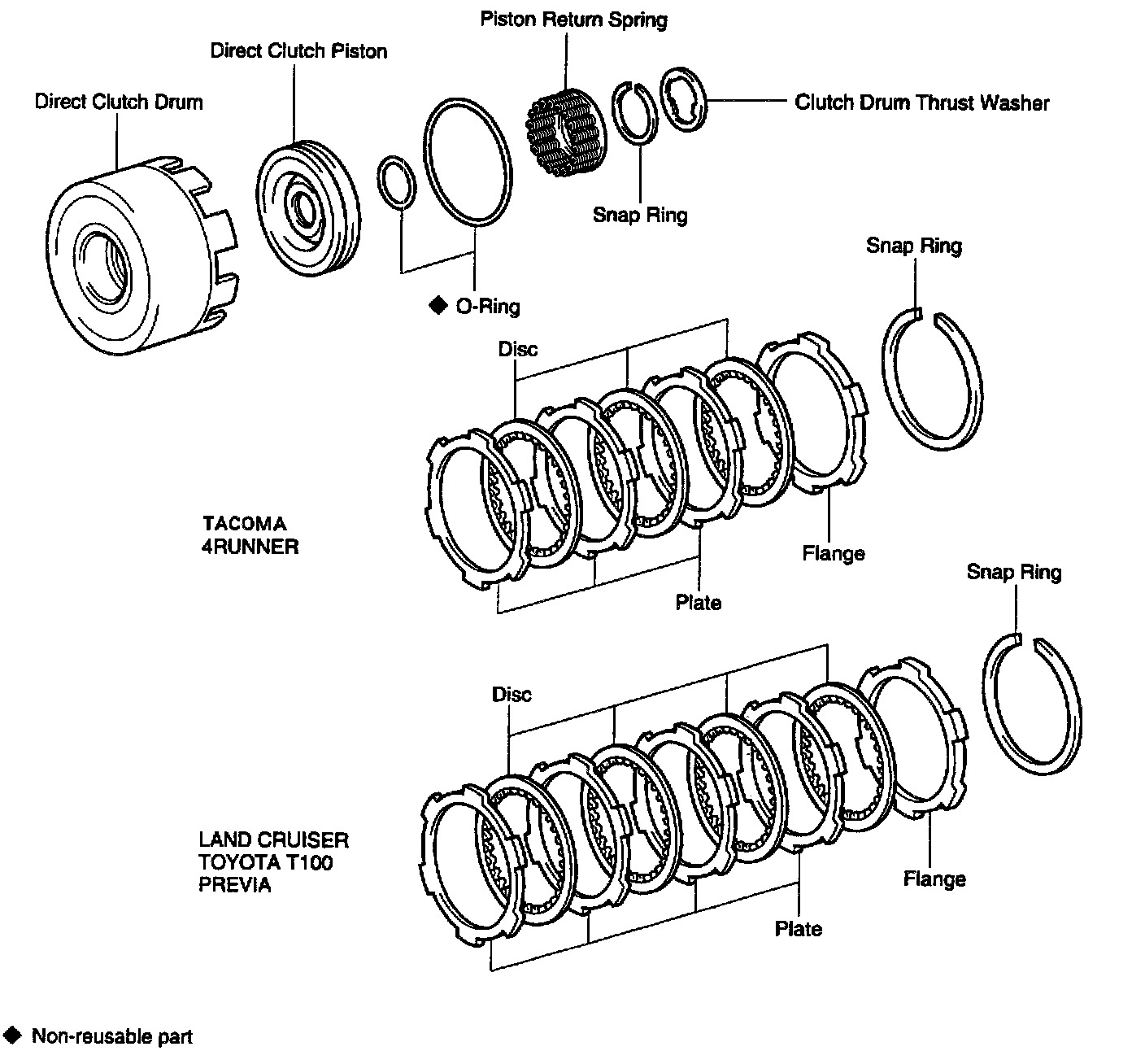 Piston Return Spring

Direct Clutch Piston

Direct Clutch Drum

Clutch Drum Thrust Washer

Snap Ring

Snap Ring

◆ O-Ring

Disc

TACOMA
4RUNNER

Flange

Plate

Snap Ring

Disc

LAND CRUISER
TOYOTA T100
PREVIA

Flange

Plate

◆ Non-reusable part