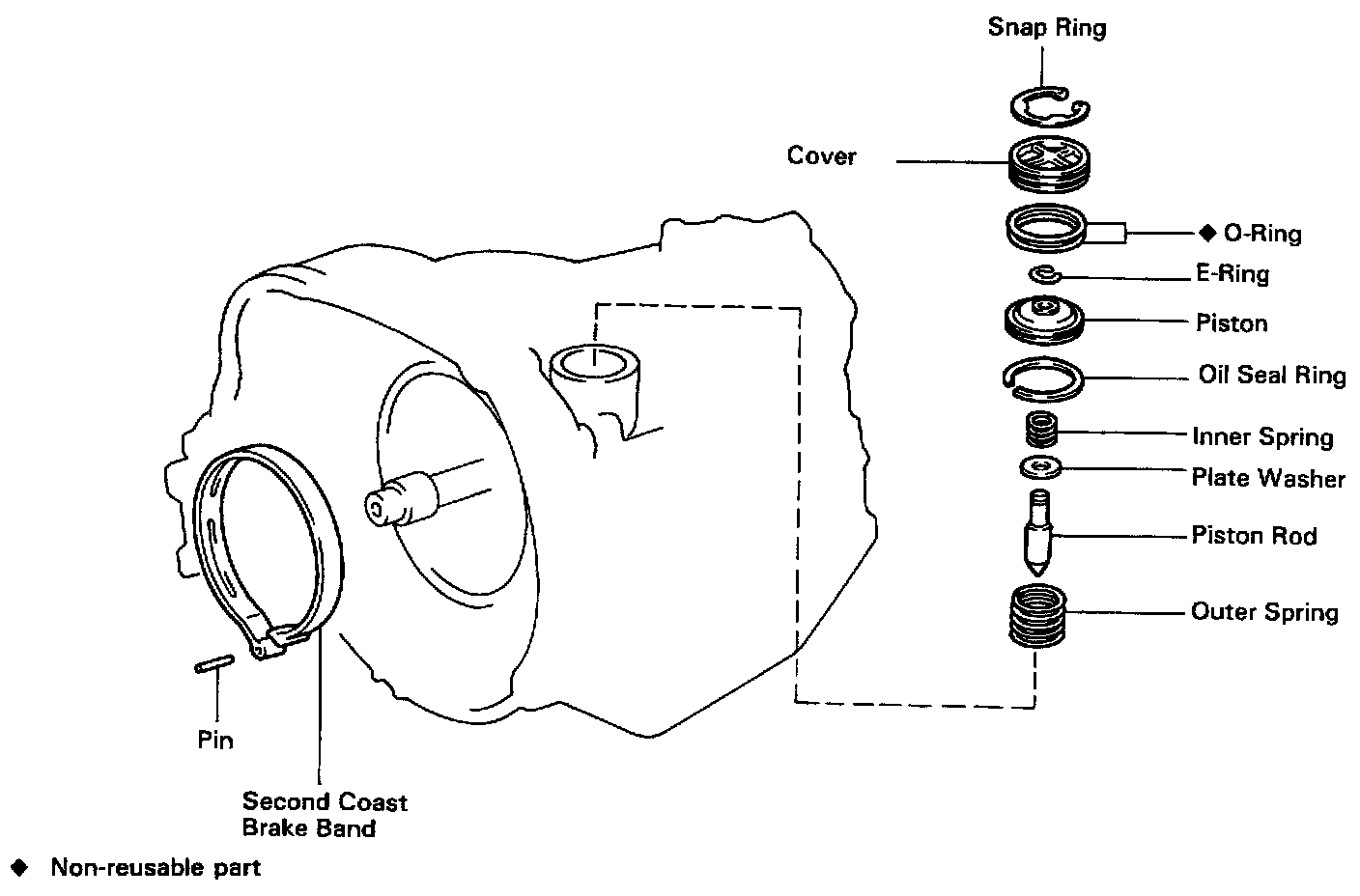 Snap Ring

Cover

◆ O-Ring

E-Ring

Piston

Oil Seal Ring

Inner Spring

Plate Washer

Piston Rod

Outer Spring

Pin

Second Coast Brake Band

◆ Non-reusable part