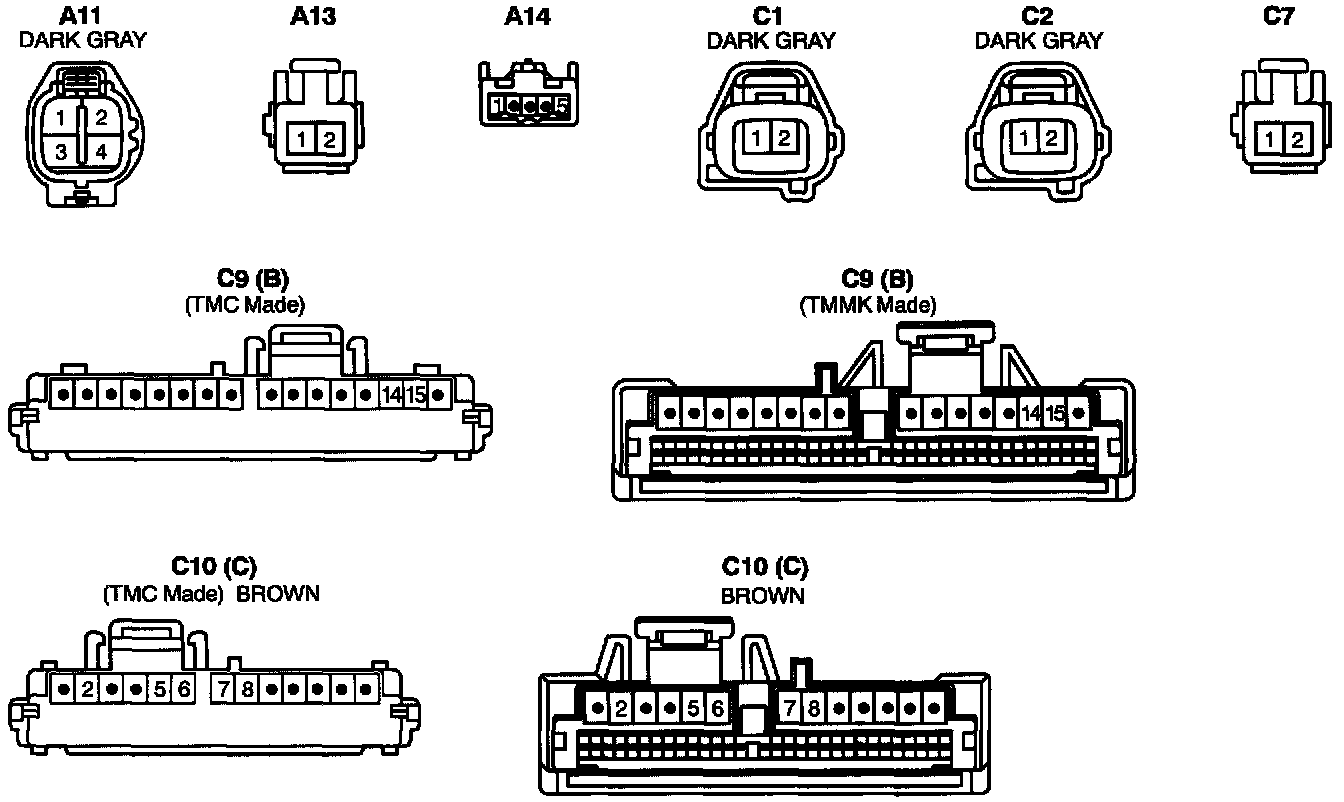 A11
DARK GRAY
1 2
3 4

A13
1 2

A14
1 5

C1
DARK GRAY
1 2

C2
DARK GRAY
1 2

C7
1 2

C9 (B)
(TMC Made)
14 15

C9 (B)
(TMMK Made)
14 15

C10 (C)
(TMC Made) BROWN
2 5 6 7 8

C10 (C)
BROWN
2 5 6 7 8