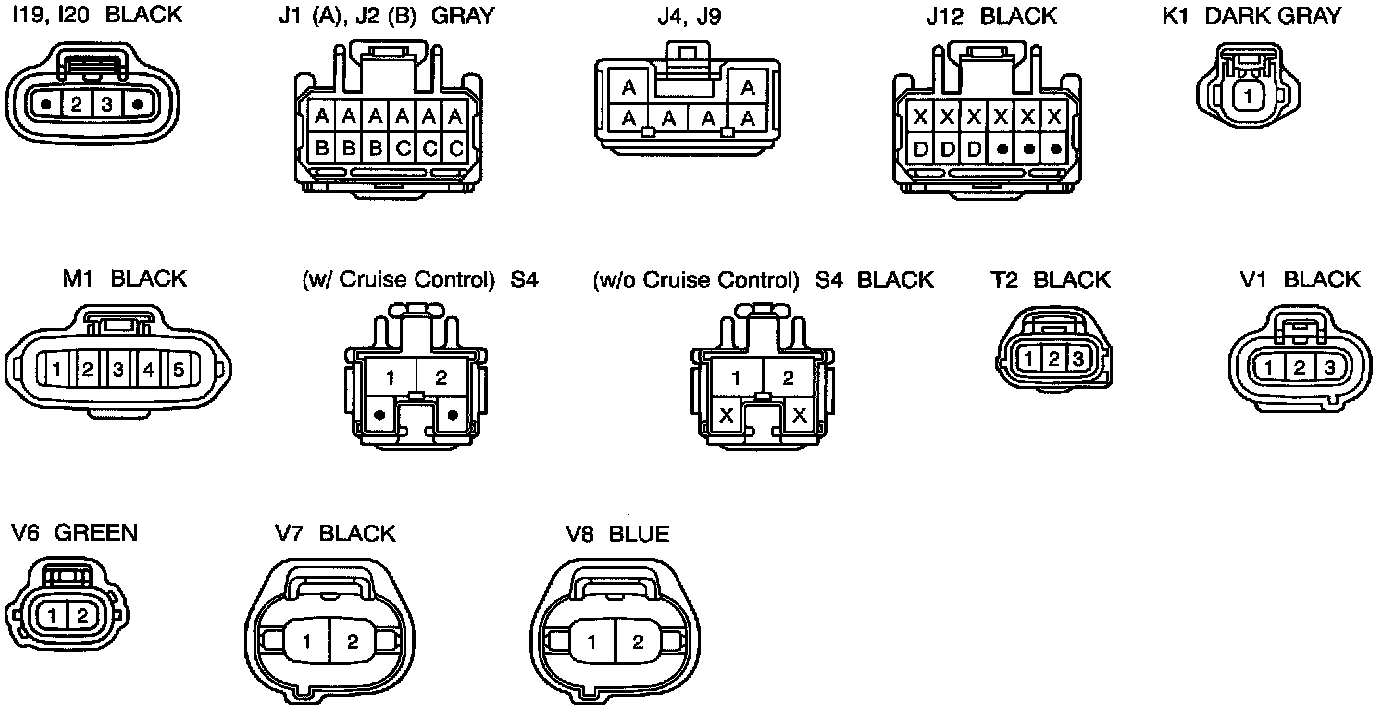 I19, I20 BLACK

2 3

J1 (A), J2 (B) GRAY

A A A A A A
B B B C C C

J4, J9

A A
A A A A

J12 BLACK

X X X X X X
D D D

K1 DARK GRAY

1

M1 BLACK

1 2 3 4 5

(w/ Cruise Control) S4

1 2

(w/o Cruise Control) S4 BLACK

1 2
X X

T2 BLACK

1 2 3

V1 BLACK

1 2 3

V6 GREEN

1 2

V7 BLACK

1 2

V8 BLUE

1 2