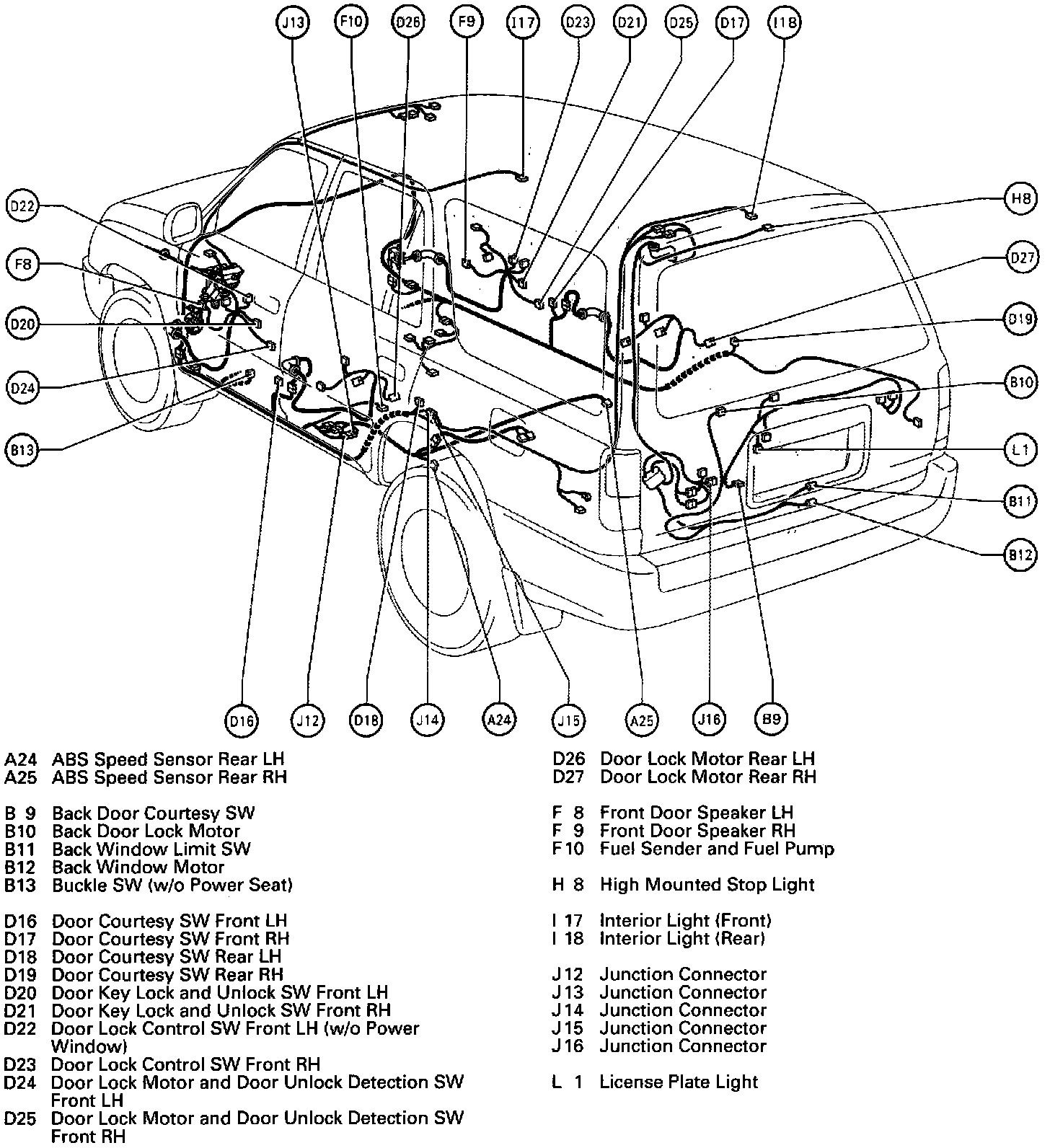 J13 F10 D26 F9 I17 D23 D21 D25 D17 I18

D22
F8
D20
D24
B13

H8
D27
D19
B10
L1
B11
B12

D16 J12 D18 J14 A24 J15 A25 J16 B9

A24 ABS Speed Sensor Rear LH
A25 ABS Speed Sensor Rear RH

B 9 Back Door Courtesy SW
B10 Back Door Lock Motor
B11 Back Window Limit SW
B12 Back Window Motor
B13 Buckle SW (w/o Power Seat)

D16 Door Courtesy SW Front LH
D17 Door Courtesy SW Front RH
D18 Door Courtesy SW Rear LH
D19 Door Courtesy SW Rear RH
D20 Door Key Lock and Unlock SW Front LH
D21 Door Key Lock and Unlock SW Front RH
D22 Door Lock Control SW Front LH (w/o Power Window)
D23 Door Lock Control SW Front RH
D24 Door Lock Motor and Door Unlock Detection SW Front LH
D25 Door Lock Motor and Door Unlock Detection SW Front RH

D26 Door Lock Motor Rear LH
D27 Door Lock Motor Rear RH

F 8 Front Door Speaker LH
F 9 Front Door Speaker RH
F10 Fuel Sender and Fuel Pump

H 8 High Mounted Stop Light

I 17 Interior Light (Front)
I 18 Interior Light (Rear)

J12 Junction Connector
J13 Junction Connector
J14 Junction Connector
J15 Junction Connector
J16 Junction Connector

L 1 License Plate Light