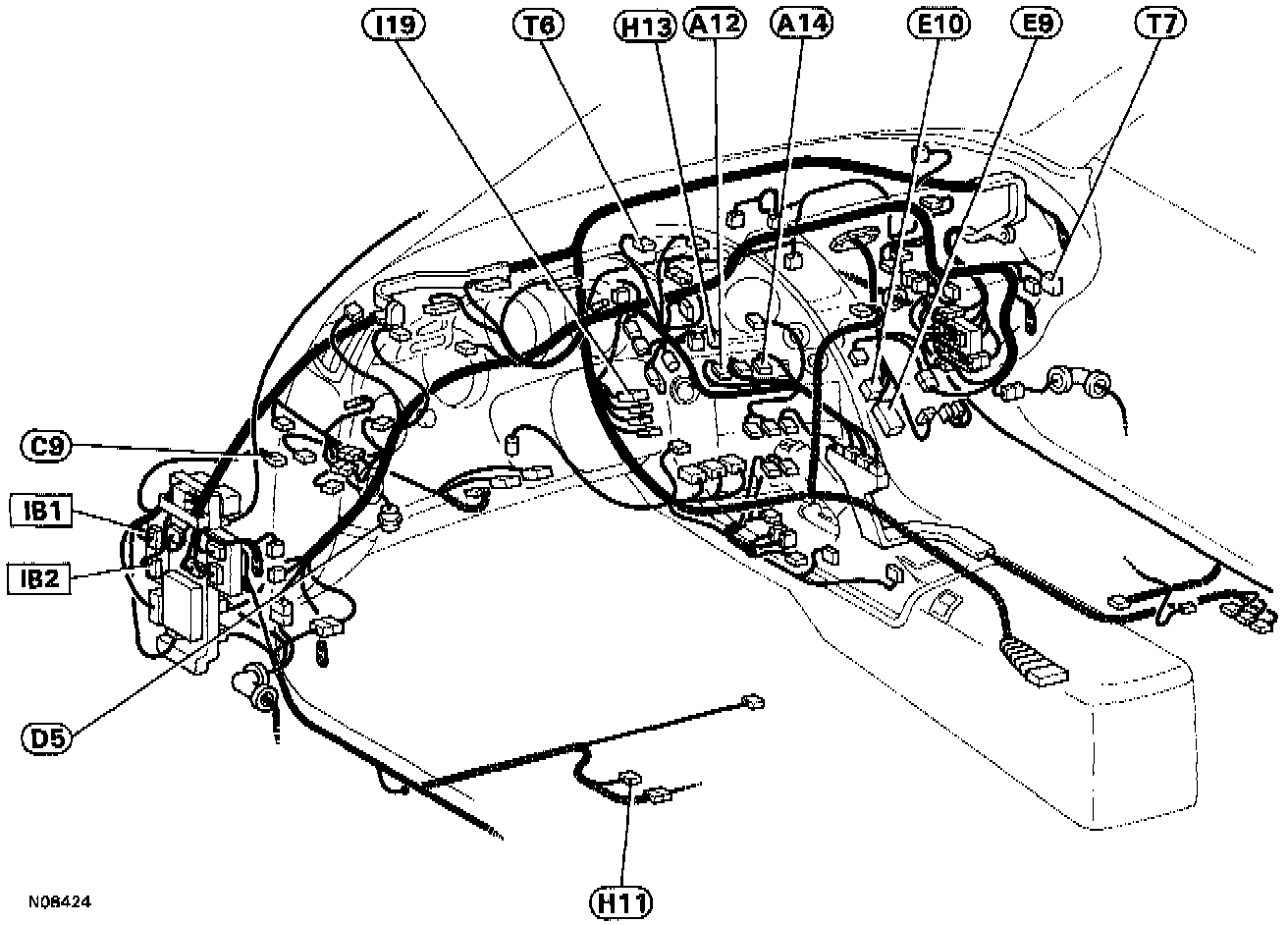 I19
T6
H13
A12
A14
E10
E9
T7
C9
IB1
IB2
D5
H11
N08424