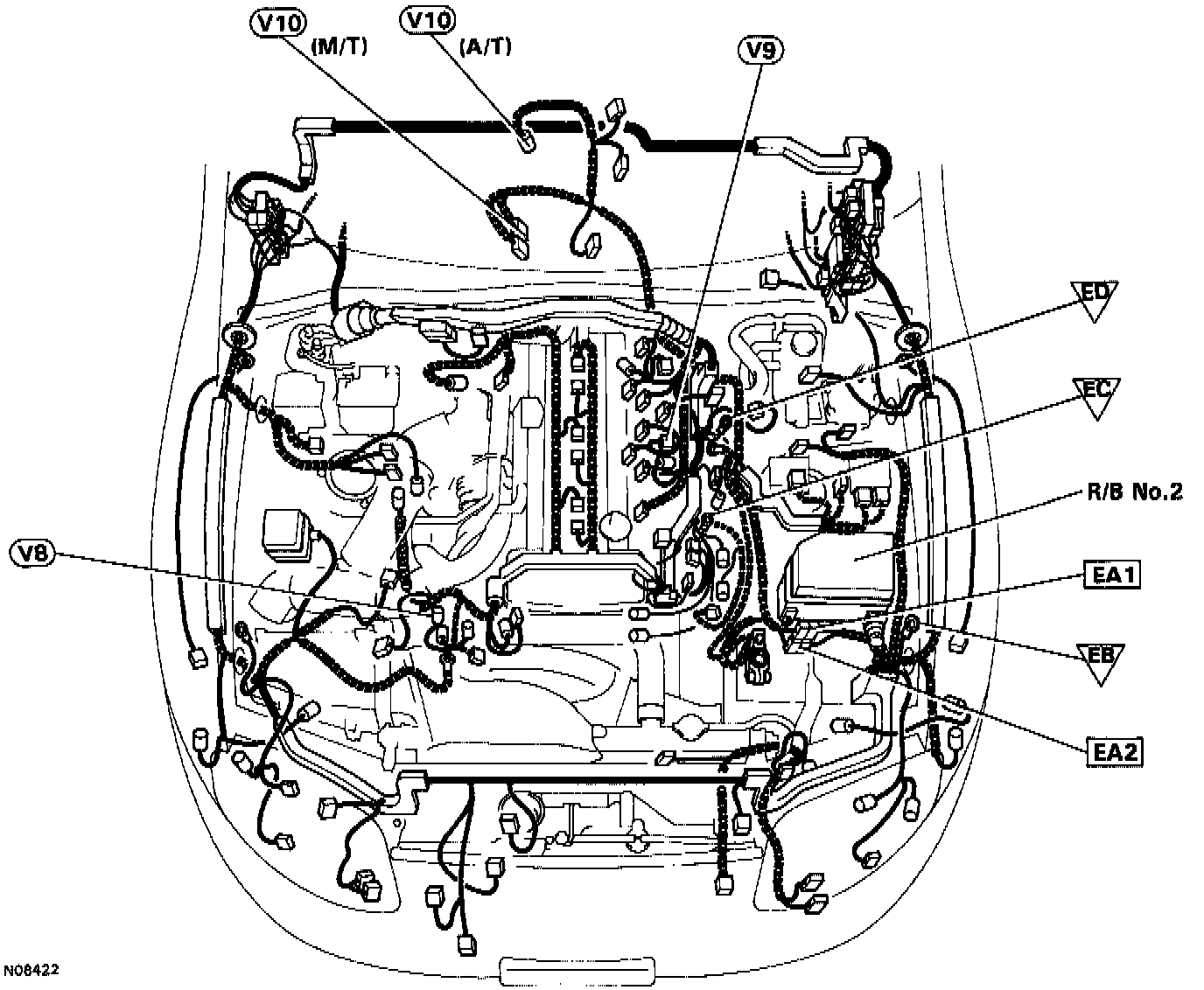 V10 (M/T)
V10 (A/T)
V9
ED
EC
R/B No.2
V8
EA1
EB
EA2
N08422