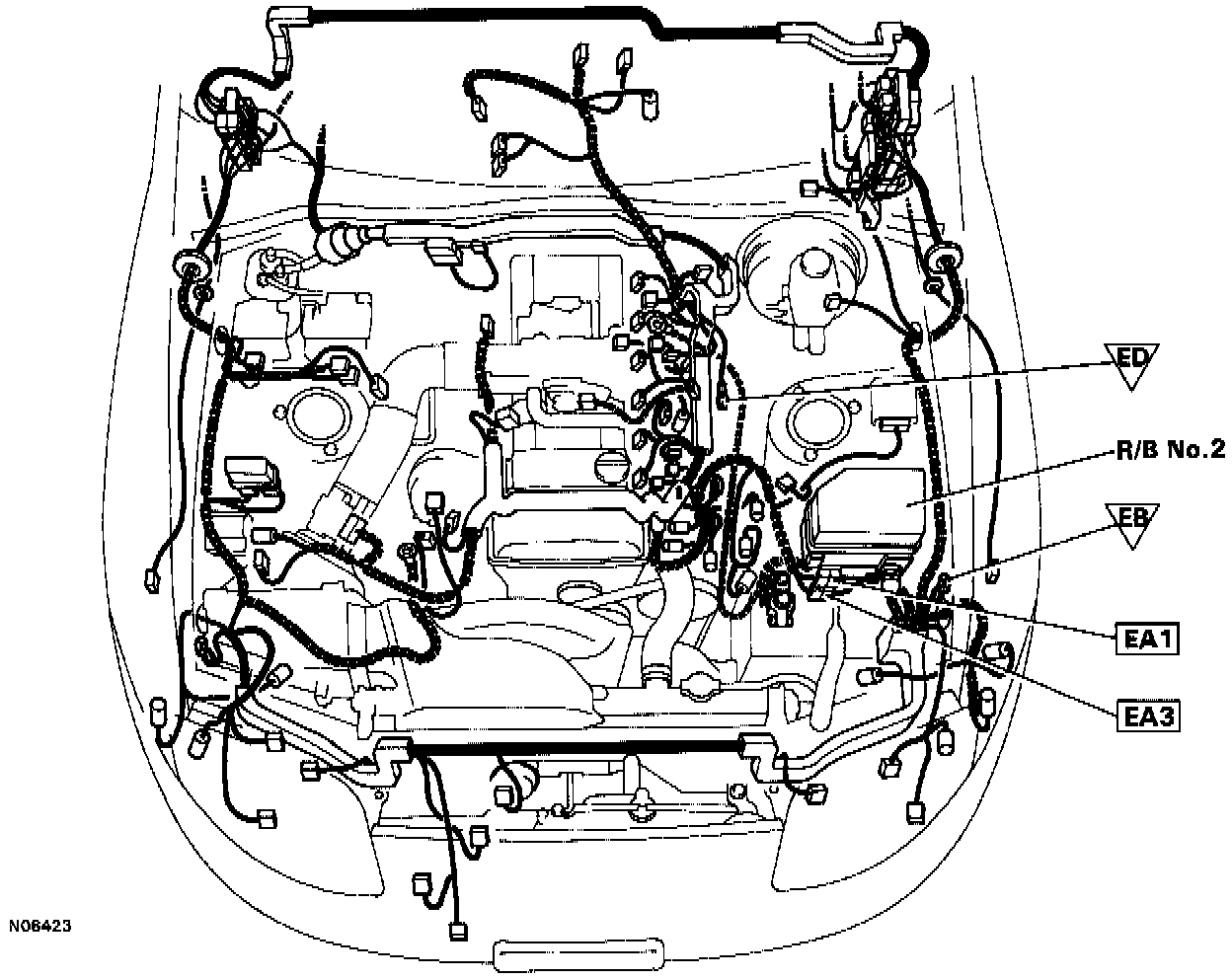 ED
R/B No.2
EB
EA1
EA3
N06423